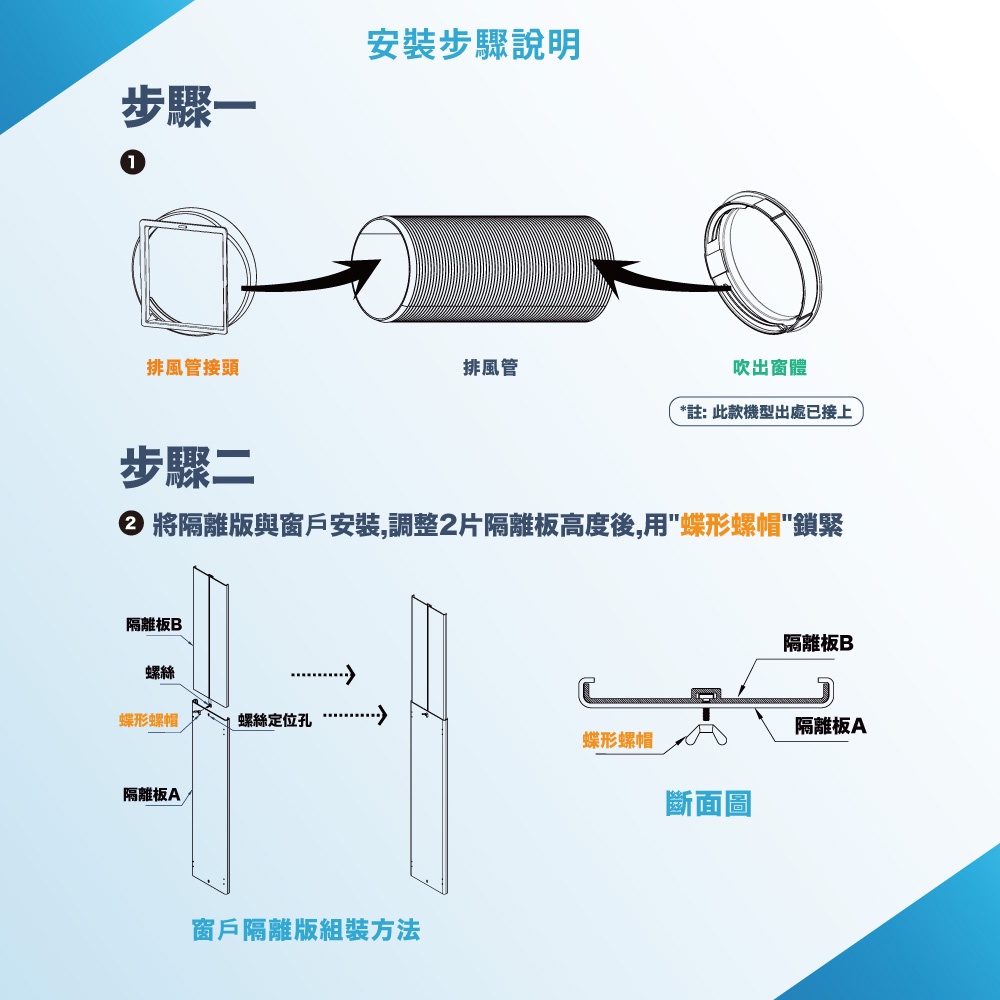 安裝步驟說明

步驟一

❶

排風管接頭

排風管

吹出窗體

*註: 此款機型出處已接上

步驟二

❷ 將隔離版與窗戶安裝,調整2片隔離板高度後,用"蝶形螺帽"鎖緊

隔離板B

螺絲

蝶形螺帽

螺絲定位孔

隔離板A

窗戶隔離版組裝方法

隔離板B

隔離板A

蝶形螺帽

斷面圖