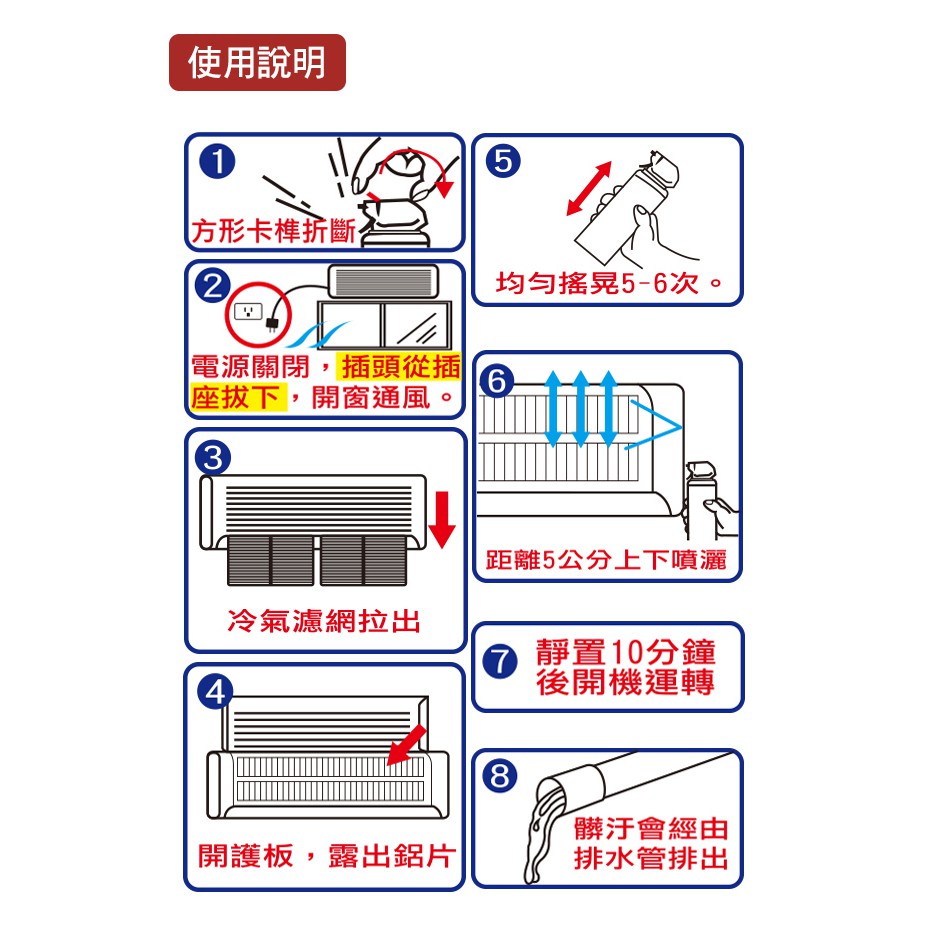 使用說明

1
方形卡榫折斷

2
電源關閉，插頭從插座拔下，開窗通風。

3
冷氣濾網拉出

4
開護板，露出鋁片

5
均勻搖晃5-6次。

6
距離5公分上下噴灑

7
靜置10分鐘後開機運轉

8
髒汙會經由排水管排出