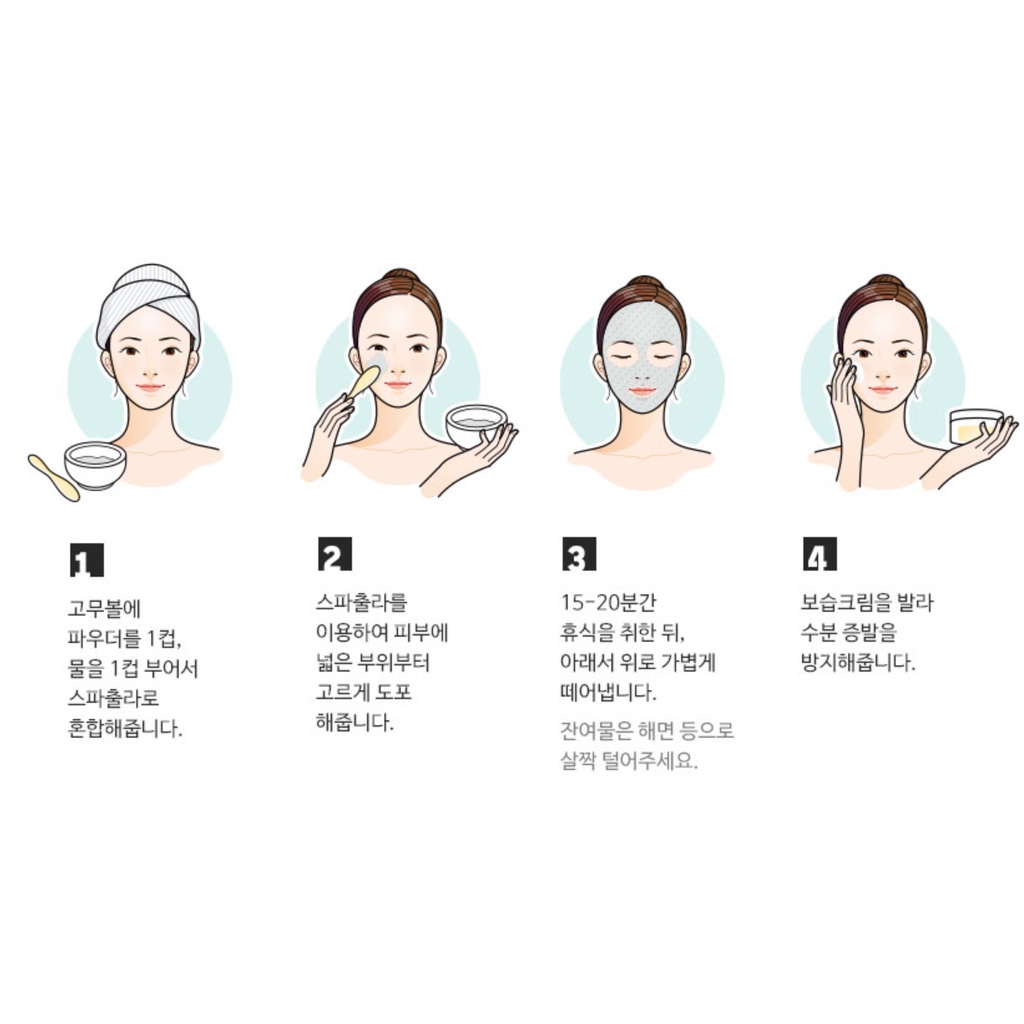 1
고무볼에
파우더를 1컵,
물을 1컵 부어서
스파출라로
혼합해줍니다.

2
스파출라를
이용하여 피부에
넓은 부위부터
고르게 도포
해줍니다.

3
15-20분간
휴식을 취한 뒤,
아래서 위로 가볍게
떼어냅니다.

잔여물은 해면 등으로
살짝 털어주세요.

4
보습크림을 발라
수분 증발을
방지해줍니다.