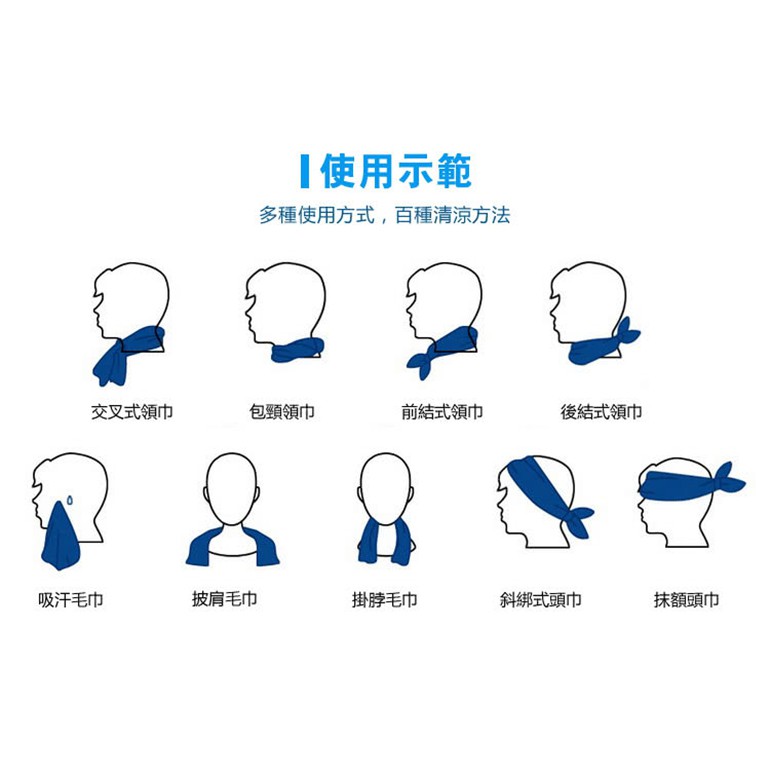 使用示範

多種使用方式，百種清涼方法

交叉式領巾

包頸領巾

前結式領巾

後結式領巾

吸汗毛巾

披肩毛巾

掛脖毛巾

斜綁式頭巾

抹額頭巾