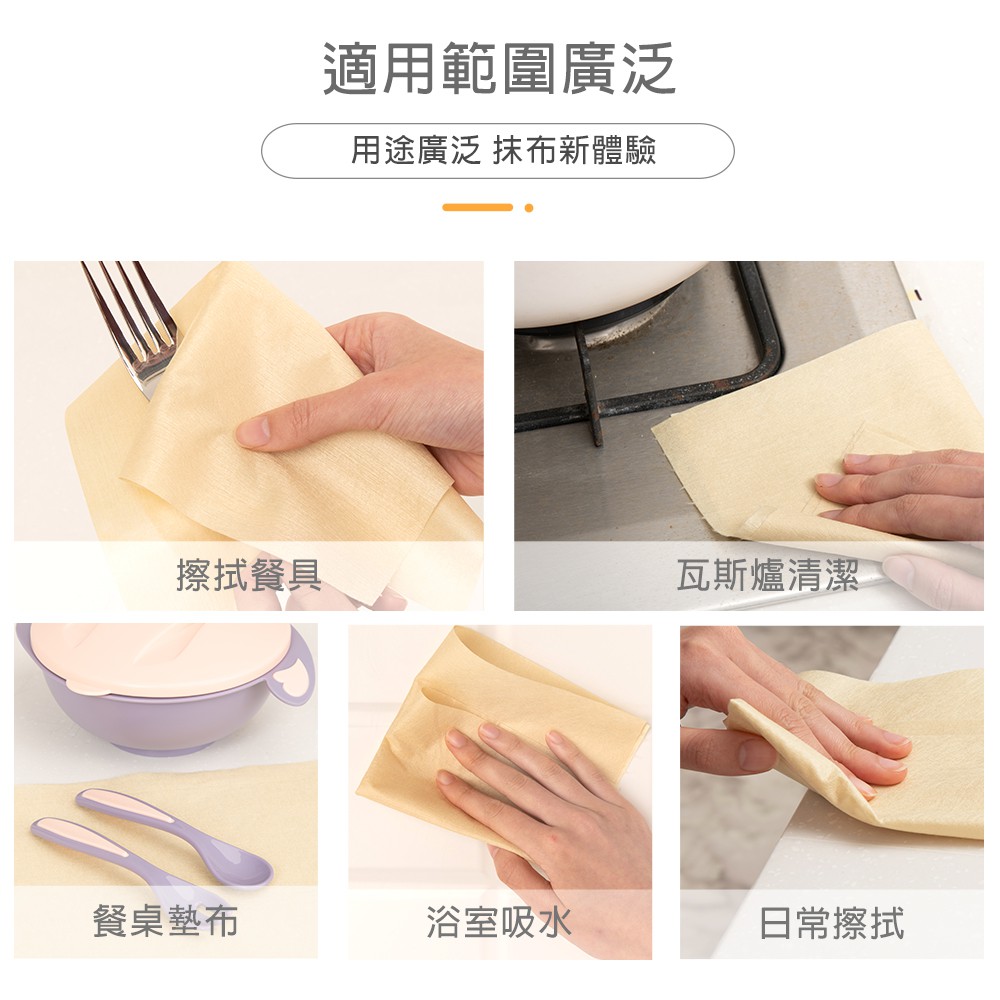 適用範圍廣泛

用途廣泛 抹布新體驗

擦拭餐具

瓦斯爐清潔

餐桌墊布

浴室吸水

日常擦拭