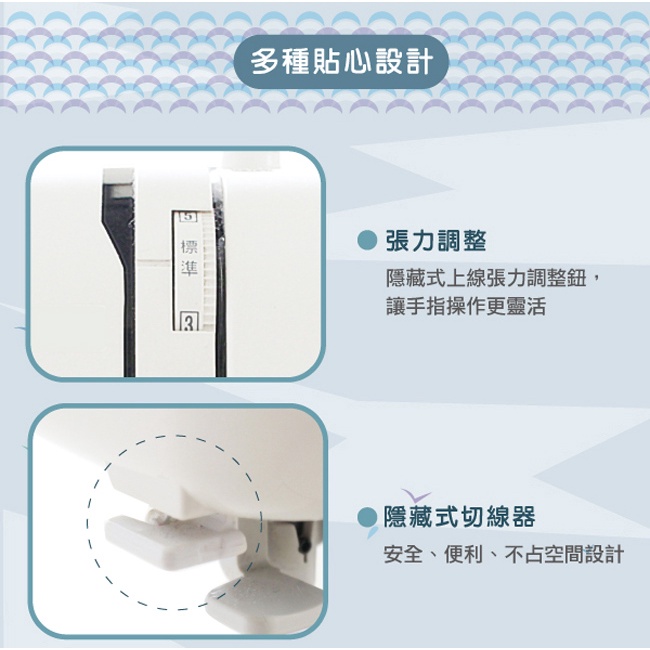 多種貼心設計

5
標準
3

張力調整

隱藏式上線張力調整鈕，讓手指操作更靈活

隱藏式切線器

安全、便利、不占空間設計