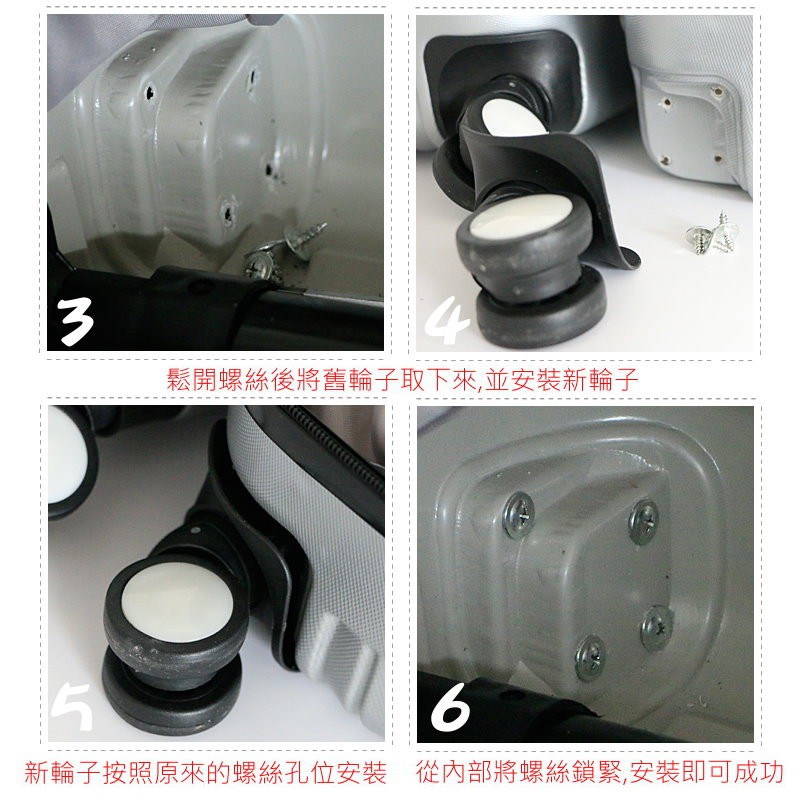 3

4

鬆開螺絲後將舊輪子取下來,並安裝新輪子

5

6

新輪子按照原來的螺絲孔位安裝

從內部將螺絲鎖緊,安裝即可成功