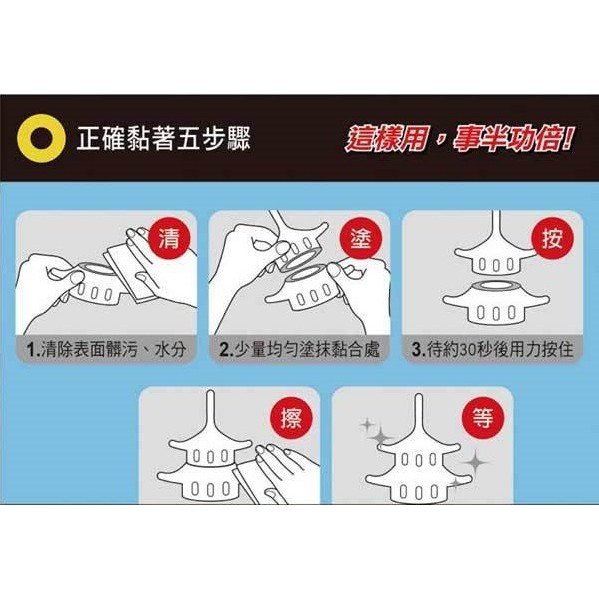 正確黏著五步驟

這樣用，事半功倍!

清

1.清除表面髒污、水分

塗

2.少量均勻塗抹黏合處

按

3.待約30秒後用力按住

擦

等