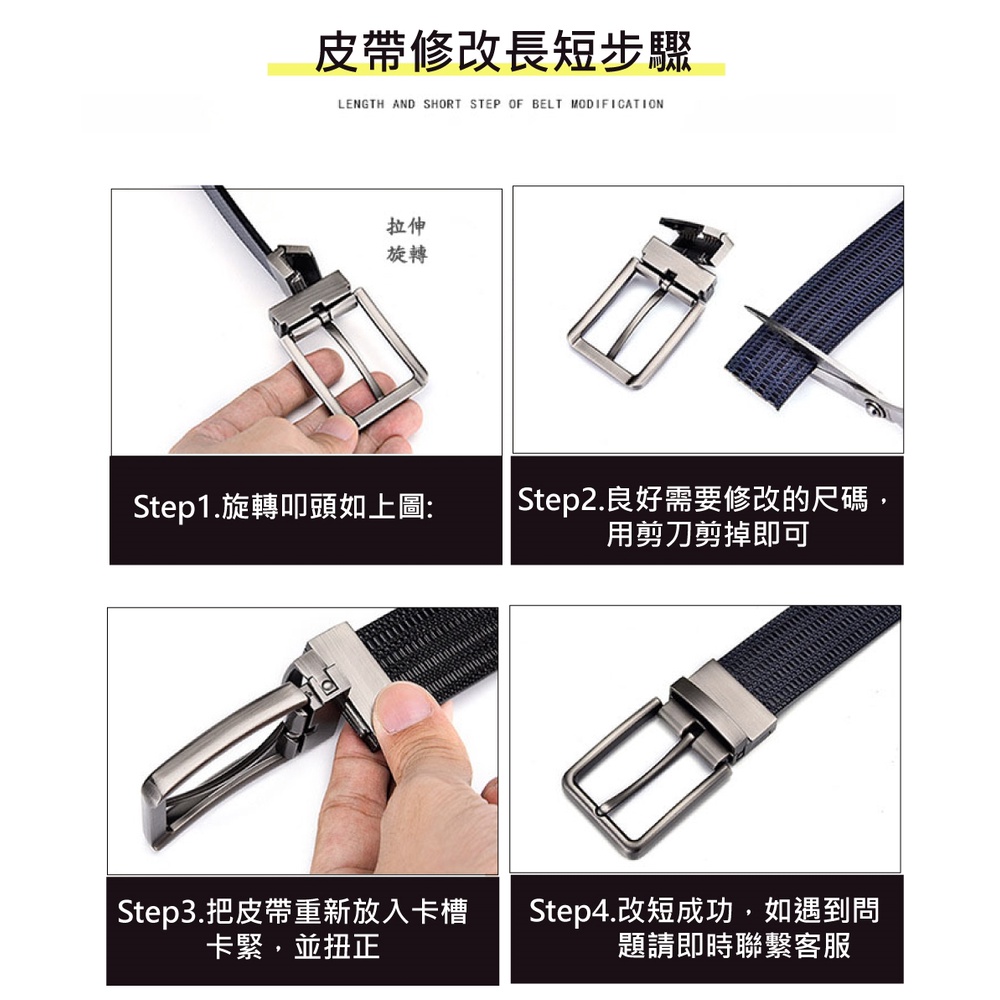 皮帶修改長短步驟

LENGTH AND SHORT STEP OF BELT MODIFICATION

拉伸
旋轉

Step1.旋轉叩頭如上圖:

Step2.良好需要修改的尺碼，用剪刀剪掉即可

Step3.把皮帶重新放入卡槽卡緊，並扭正

Step4.改短成功，如遇到問題請即時聯繫客服