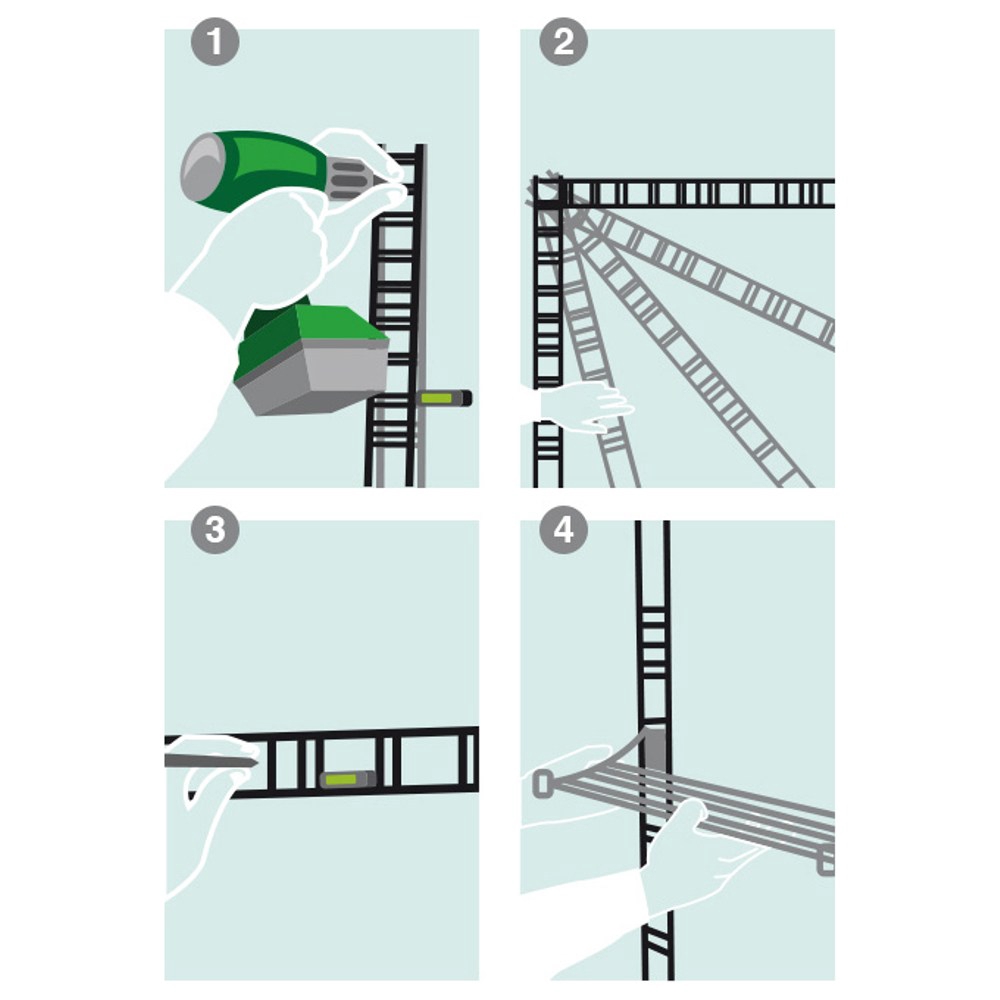 1

2

3

4