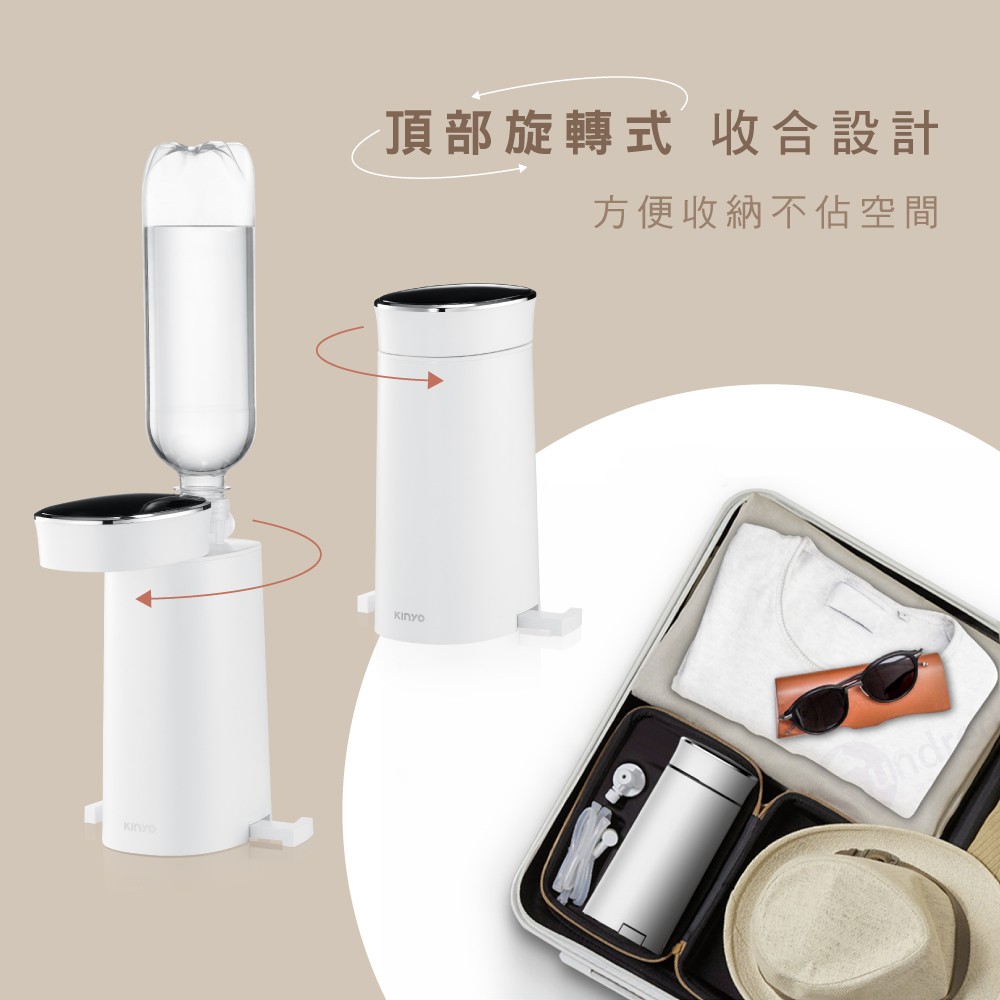 頂部旋轉式 收合設計

方便收納不佔空間

KINYO

KINYO