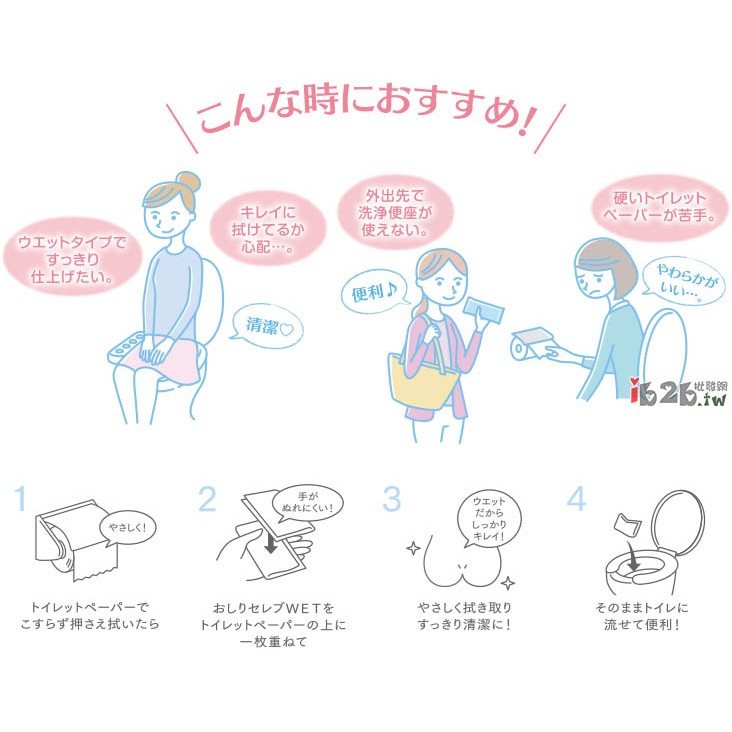 こんな時におすすめ!

ウエットタイプですっきり仕上げたい。

キレイに拭けてるか心配…。

清潔♡

外出先で洗浄便座が使えない。

便利♪

硬いトイレットペーパーが苦手。

やわらかがいい…。

ib2b.tw 批發網

1

やさしく!

トイレットペーパーでこすらず押さえ拭いたら

2

手がぬれにくい!

おしりセレブWETをトイレットペーパーの上に一枚重ねて

3

ウエットだからしっかりキレイ!

やさしく拭き取りすっきり清潔に!

4

そのままトイレに流せて便利!