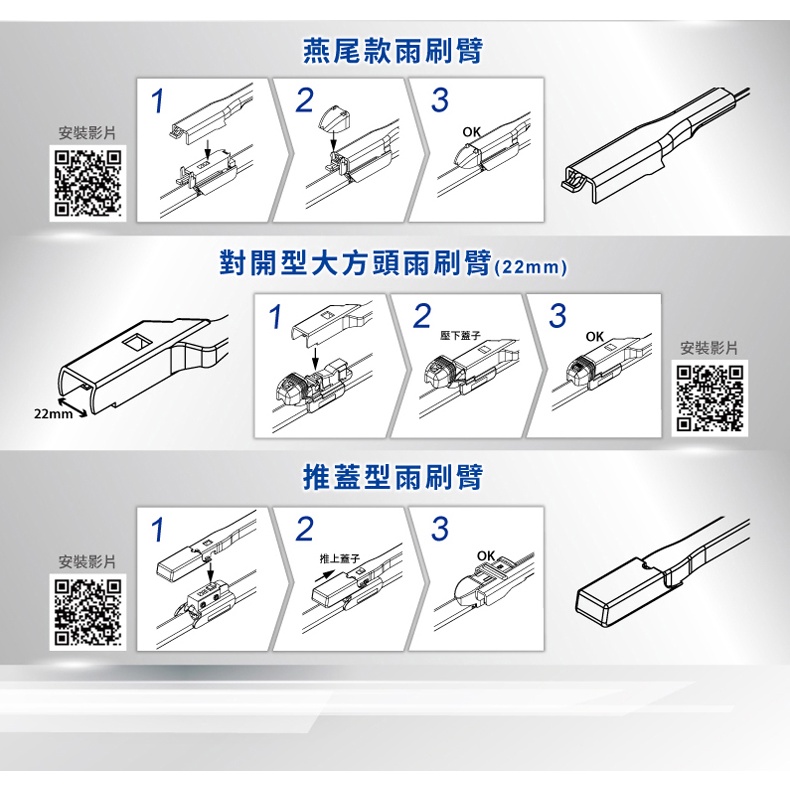 燕尾款雨刷臂

安裝影片

1

2

3

OK

對開型大方頭雨刷臂(22mm)

22mm

1

2

壓下蓋子

3

OK

安裝影片

推蓋型雨刷臂

安裝影片

1

2

推上蓋子

3

OK