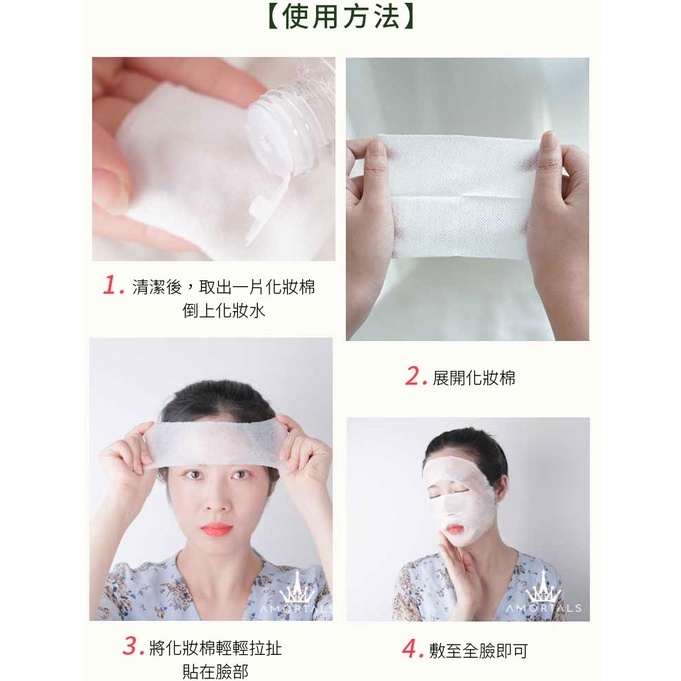 【使用方法】

1. 清潔後，取出一片化妝棉倒上化妝水

2. 展開化妝棉

AMORTALS

3. 將化妝棉輕輕拉扯貼在臉部

AMORTALS

4. 敷至全臉即可