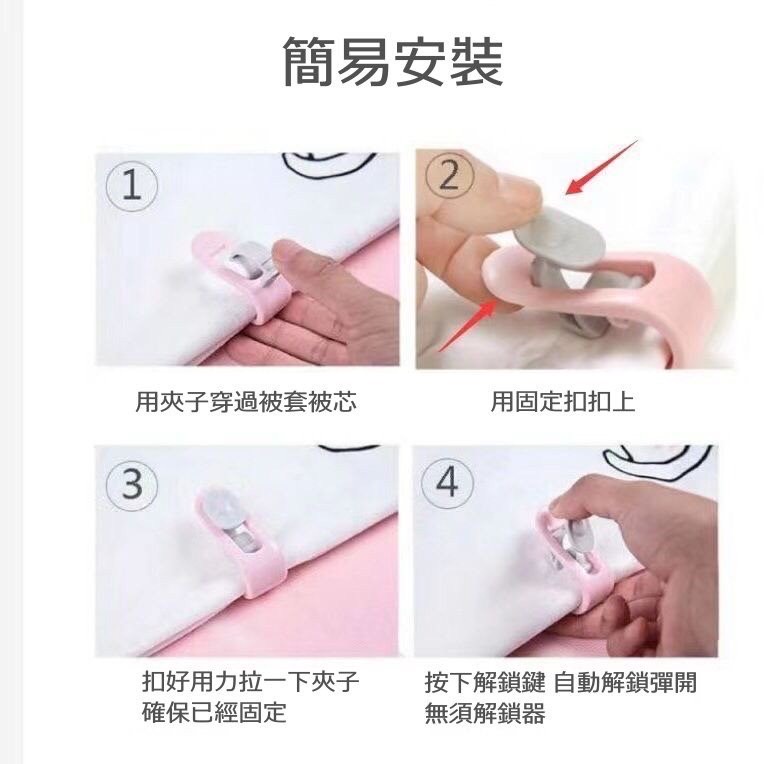 簡易安裝

1

用夾子穿過被套被芯

2

用固定扣扣上

3

扣好用力拉一下夾子
確保已經固定

4

按下解鎖鍵 自動解鎖彈開
無須解鎖器