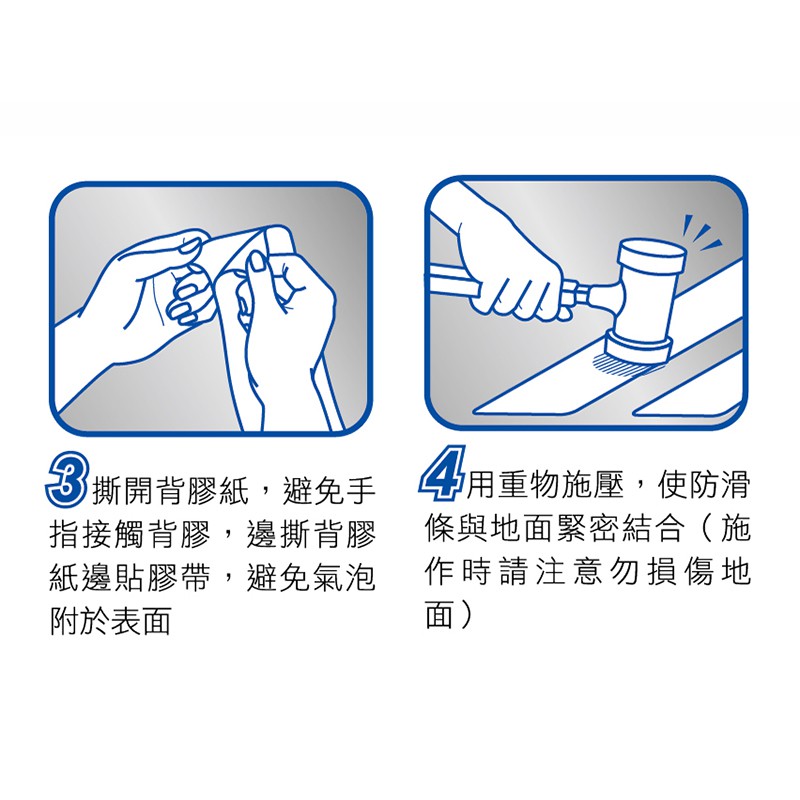 3 撕開背膠紙，避免手指接觸背膠，邊撕背膠紙邊貼膠帶，避免氣泡附於表面

4 用重物施壓，使防滑條與地面緊密結合（施作時請注意勿損傷地面）