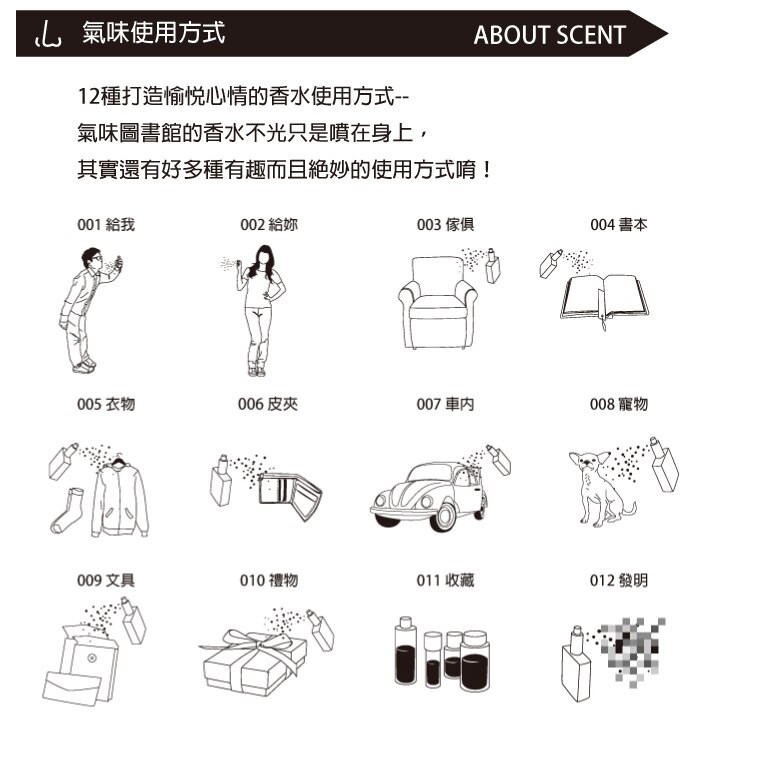 氣味使用方式

ABOUT SCENT

12種打造愉悅心情的香水使用方式--
氣味圖書館的香水不光只是噴在身上，
其實還有好多種有趣而且絕妙的使用方式唷！

001 給我

002 給妳

003 傢俱

004 書本

005 衣物

006 皮夾

007 車內

008 寵物

009 文具

010 禮物

011 收藏

012 發明