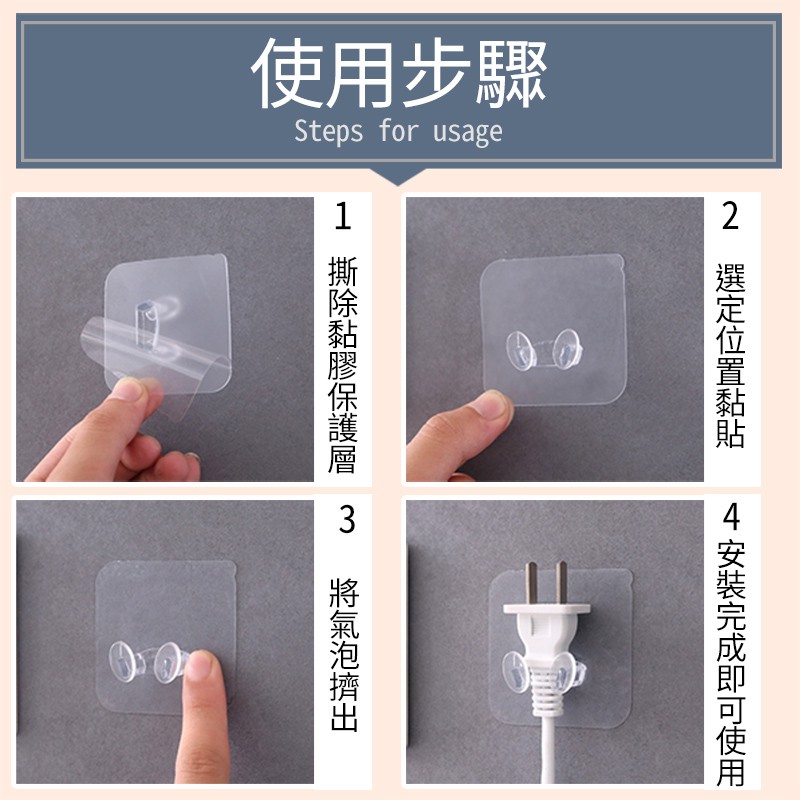 使用步驟
Steps for usage

1
撕除黏膠保護層

2
選定位置黏貼

3
將氣泡擠出

4
安裝完成即可使用