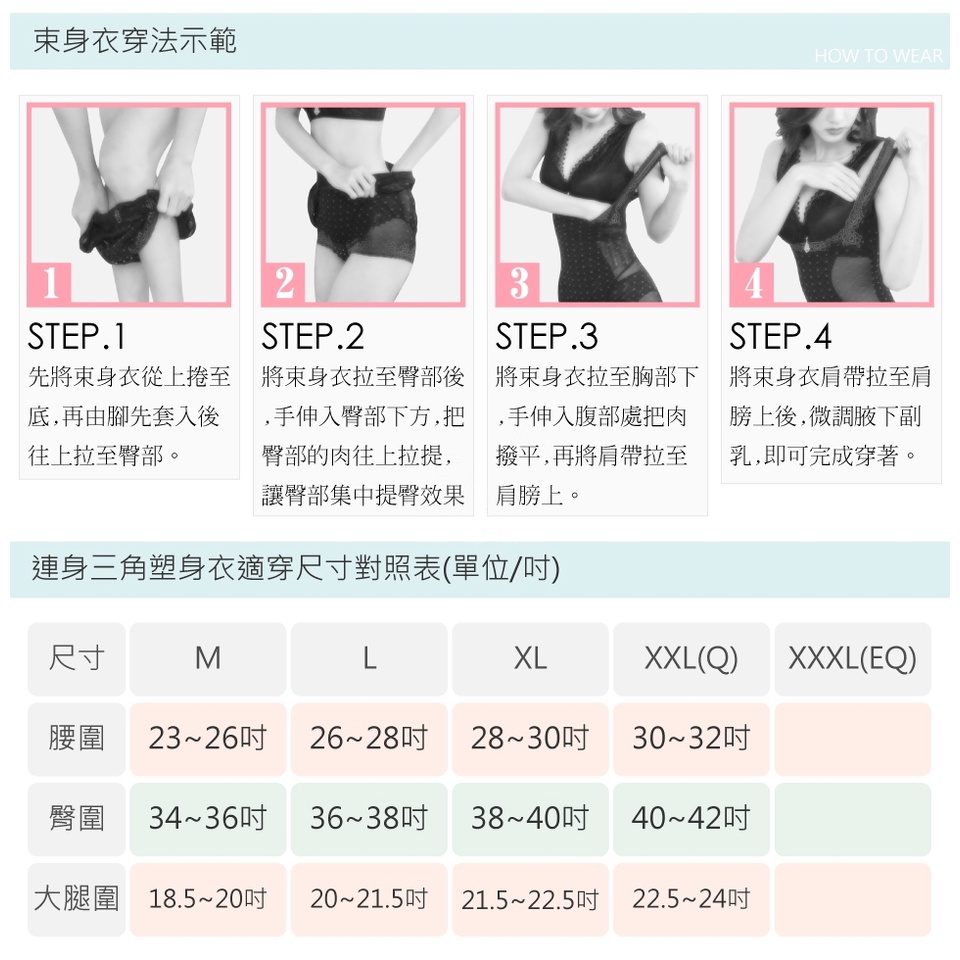 束身衣穿法示範

HOW TO WEAR

1

STEP.1
先將束身衣從上捲至底,再由腳先套入後往上拉至臀部。

2

STEP.2
將束身衣拉至臀部後,手伸入臀部下方,把臀部的肉往上拉提,讓臀部集中提臀效果

3

STEP.3
將束身衣拉至胸部下,手伸入腹部處把肉撥平,再將肩帶拉至肩膀上。

4

STEP.4
將束身衣肩帶拉至肩膀上後,微調腋下副乳,即可完成穿著。

連身三角塑身衣適穿尺寸對照表(單位/吋)

| 尺寸 | M | L | XL | XXL(Q) | XXXL(EQ) |
|---|---|---|---|---|---|
| 腰圍 | 23~26吋 | 26~28吋 | 28~30吋 | 30~32吋 | |
| 臀圍 | 34~36吋 | 36~38吋 | 38~40吋 | 40~42吋 | |
| 大腿圍 | 18.5~20吋 | 20~21.5吋 | 21.5~22.5吋 | 22.5~24吋 | |