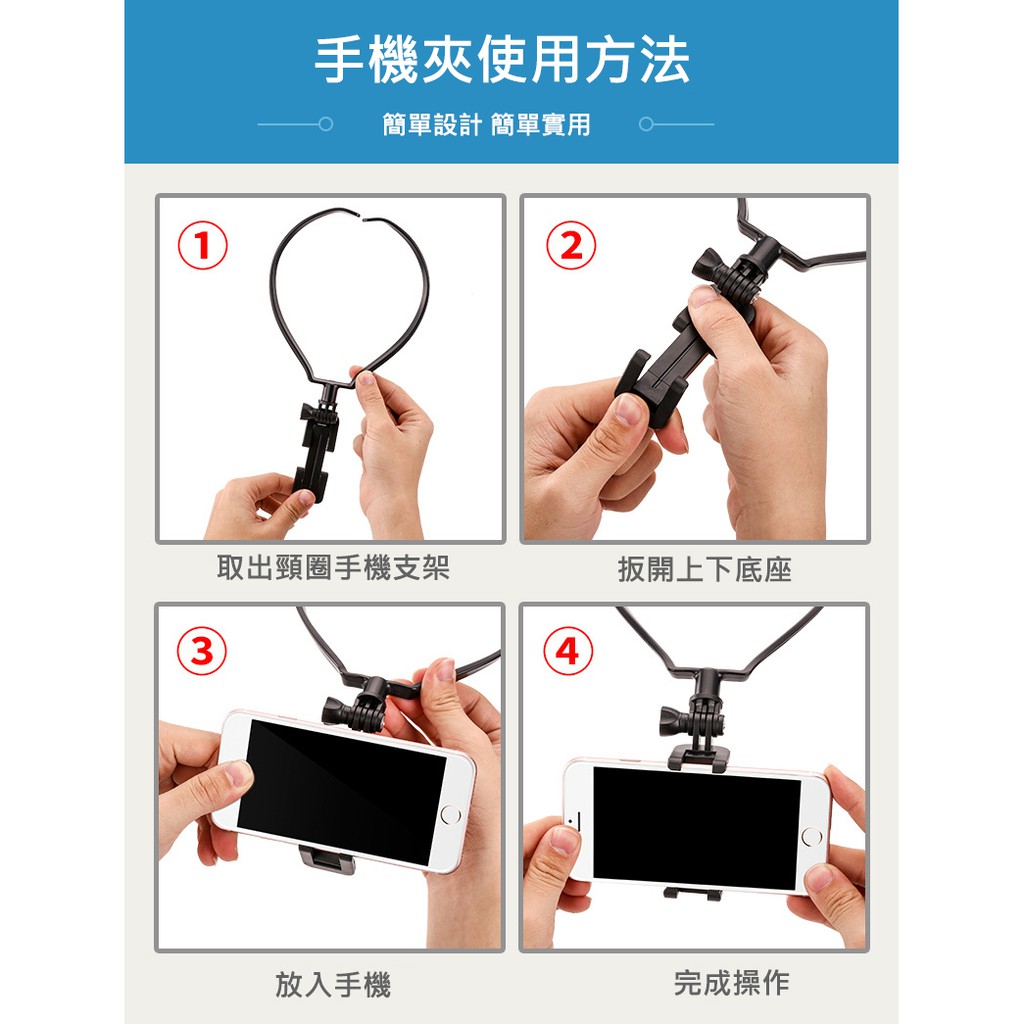 手機夾使用方法

簡單設計 簡單實用

1

取出頸圈手機支架

2

扳開上下底座

3

放入手機

4

完成操作