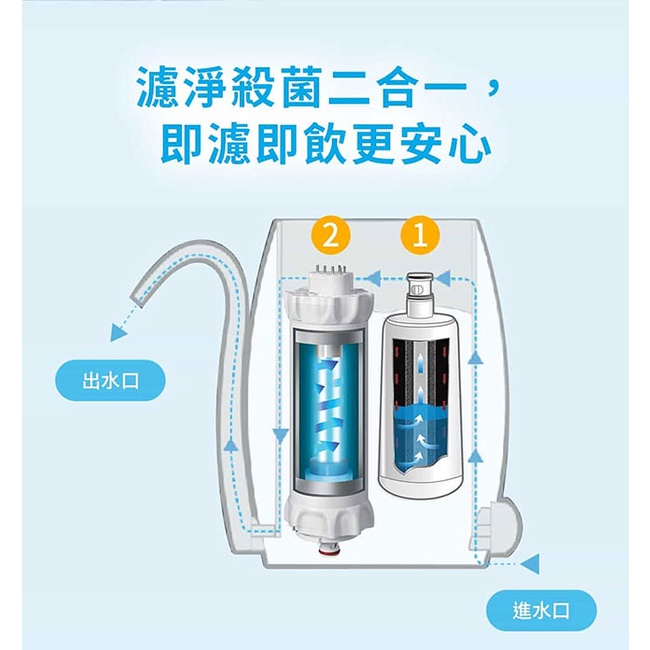 濾淨殺菌二合一，
即濾即飲更安心

2
1

出水口

進水口