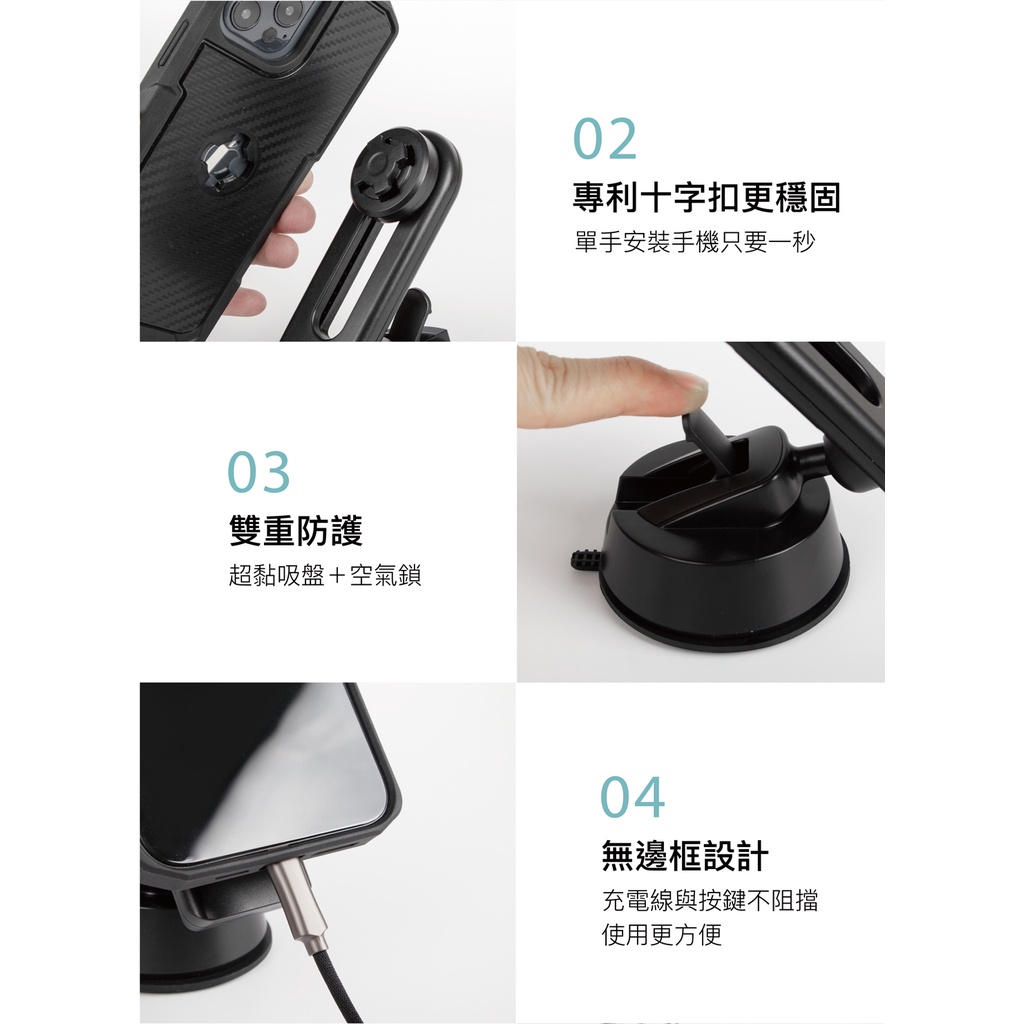 02

專利十字扣更穩固

單手安裝手機只要一秒

03

雙重防護

超黏吸盤＋空氣鎖

04

無邊框設計

充電線與按鍵不阻擋
使用更方便