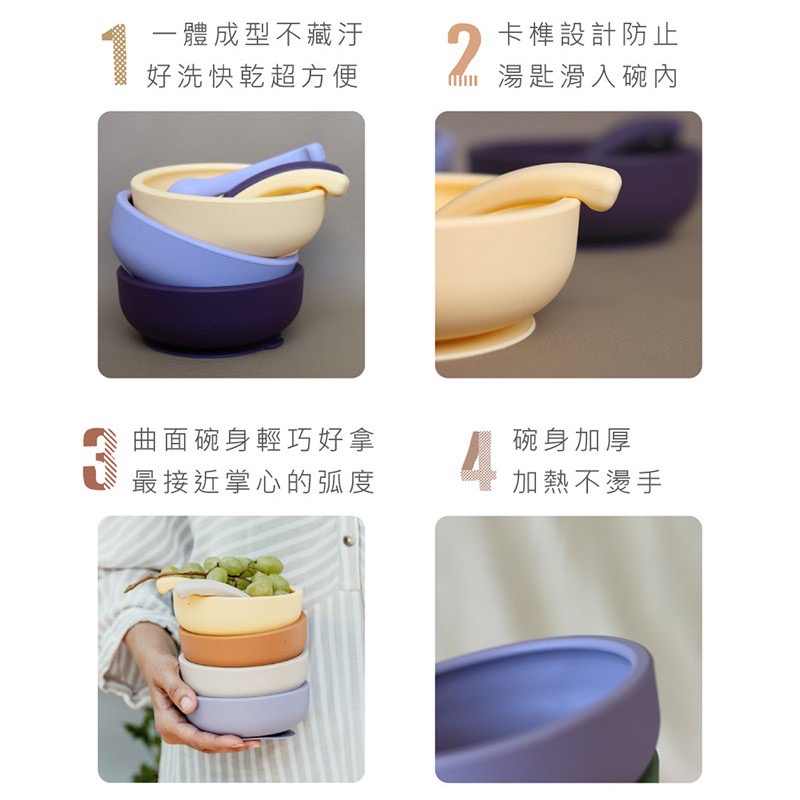 1 一體成型不藏汙
好洗快乾超方便

2 卡榫設計防止
湯匙滑入碗內

3 曲面碗身輕巧好拿
最接近掌心的弧度

4 碗身加厚
加熱不燙手