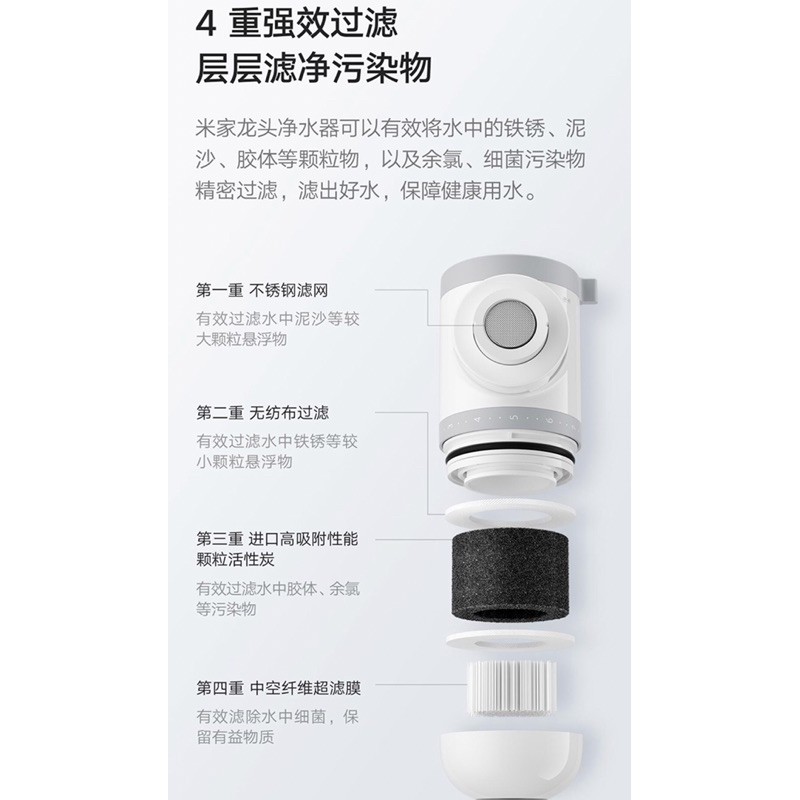 4 重强效过滤
层层滤净污染物

米家龙头净水器可以有效将水中的铁锈、泥沙、胶体等颗粒物，以及余氯、细菌污染物精密过滤，滤出好水，保障健康用水。

第一重 不锈钢滤网
有效过滤水中泥沙等较大颗粒悬浮物

第二重 无纺布过滤
有效过滤水中铁锈等较小颗粒悬浮物

第三重 进口高吸附性能颗粒活性炭
有效过滤水中胶体、余氯等污染物

第四重 中空纤维超滤膜
有效滤除水中细菌，保留有益物质

3 4 5 6