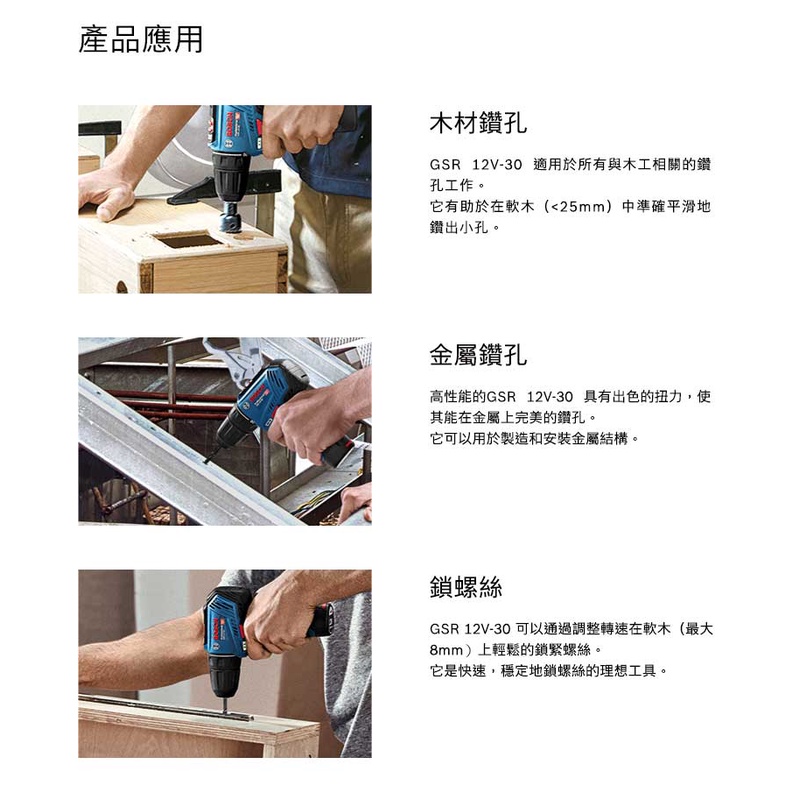 產品應用

木材鑽孔

GSR 12V-30 適用於所有與木工相關的鑽孔工作。
它有助於在軟木（<25mm）中準確平滑地鑽出小孔。

金屬鑽孔

高性能的GSR 12V-30 具有出色的扭力，使其能在金屬上完美的鑽孔。
它可以用於製造和安裝金屬結構。

鎖螺絲

GSR 12V-30 可以通過調整轉速在軟木（最大8mm）上輕鬆的鎖緊螺絲。
它是快速，穩定地鎖螺絲的理想工具。