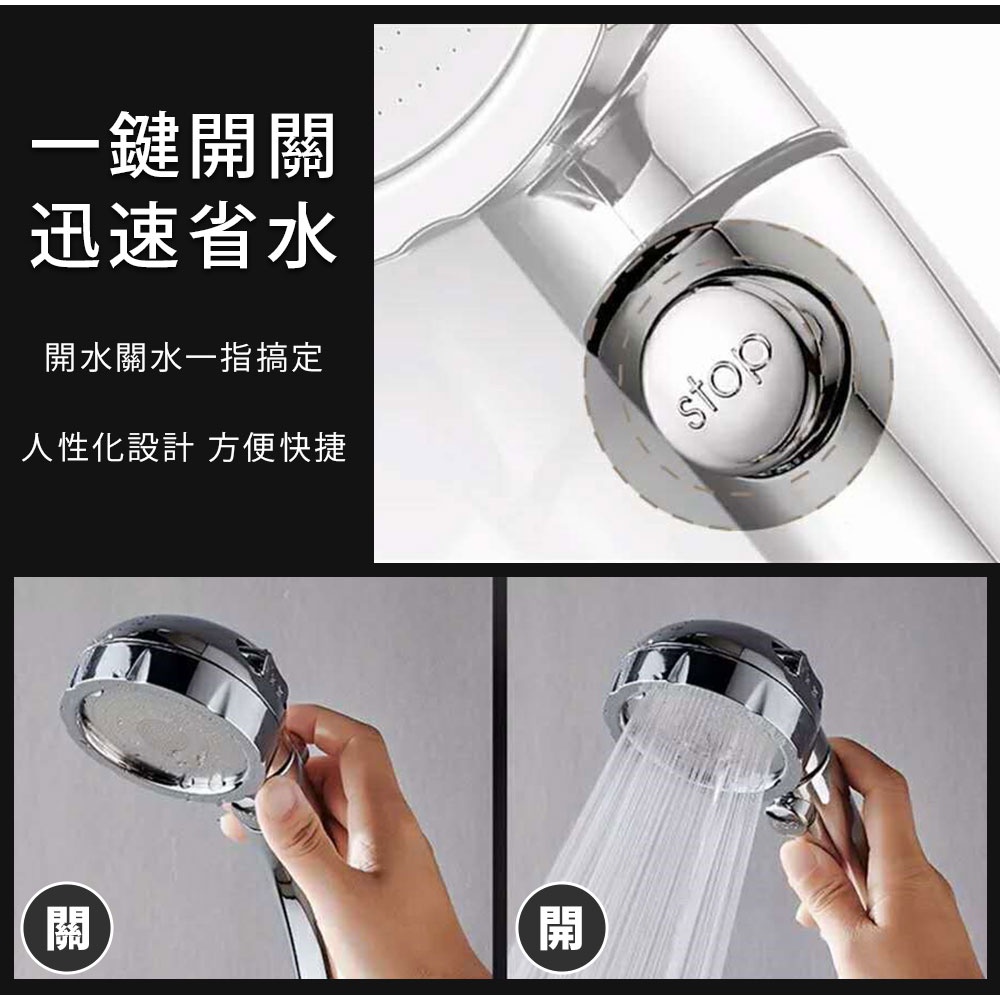 一鍵開關
迅速省水

開水關水一指搞定

人性化設計 方便快捷

stop

關

開