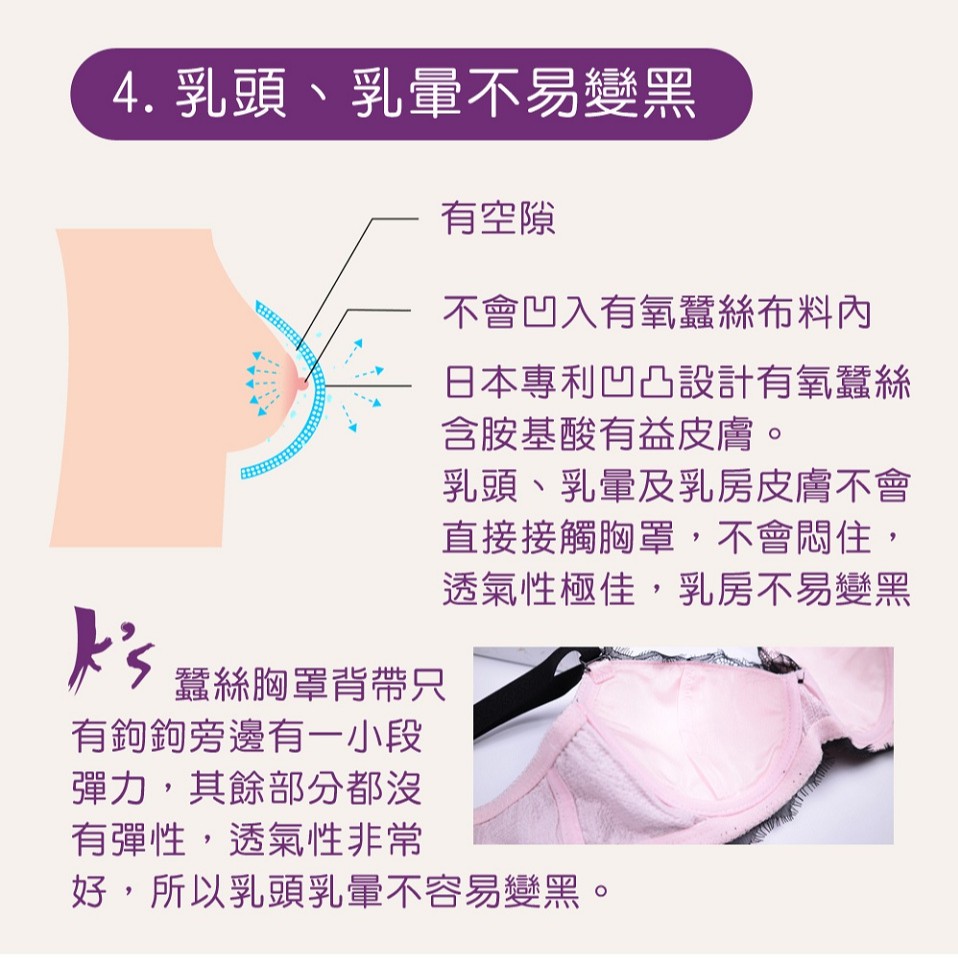 4. 乳頭、乳暈不易變黑

有空隙

不會凹入有氧蠶絲布料內

日本專利凹凸設計有氧蠶絲含胺基酸有益皮膚。
乳頭、乳暈及乳房皮膚不會直接接觸胸罩，不會悶住，透氣性極佳，乳房不易變黑

K's 蠶絲胸罩背帶只有鉤鉤旁邊有一小段彈力，其餘部分都沒有彈性，透氣性非常好，所以乳頭乳暈不容易變黑。