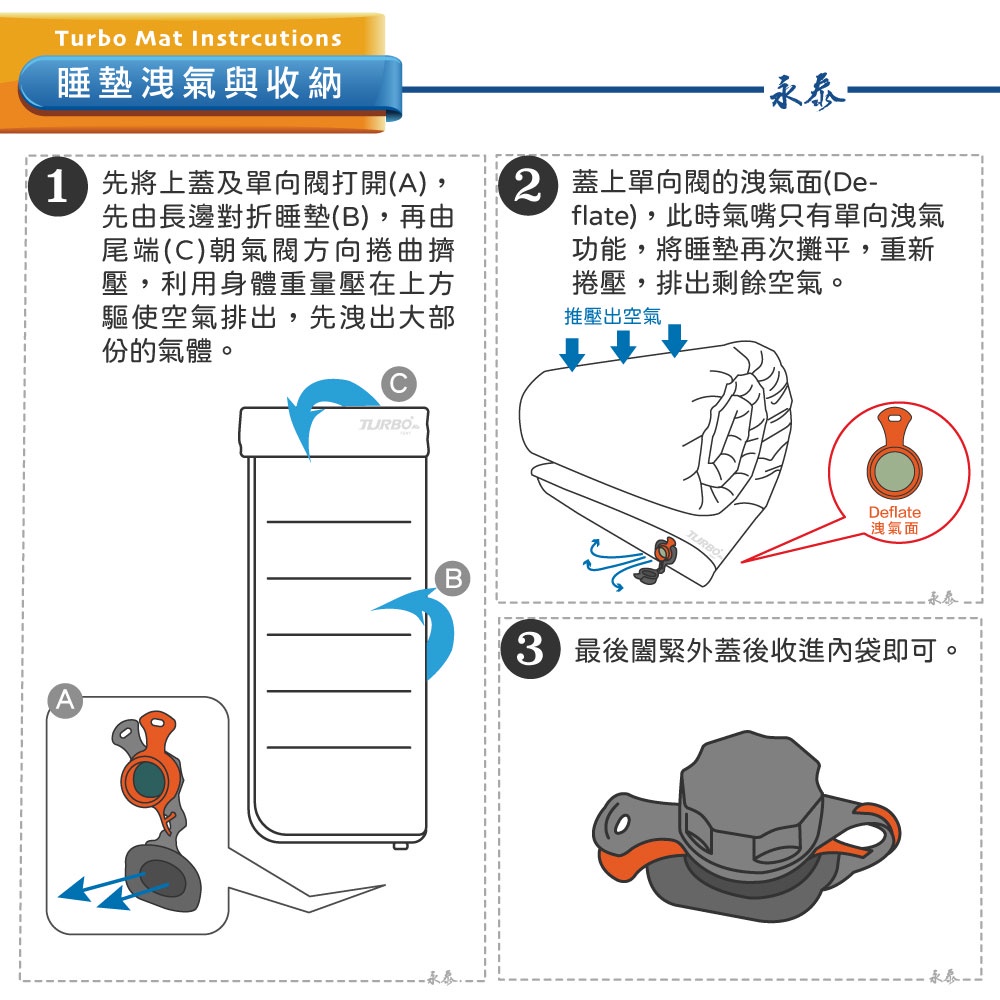 Turbo Mat Instrcutions
睡墊洩氣與收納

永泰

1 先將上蓋及單向閥打開(A)，先由長邊對折睡墊(B)，再由尾端(C)朝氣閥方向捲曲擠壓，利用身體重量壓在上方驅使空氣排出，先洩出大部份的氣體。

C

TURBO

B

A

永泰

2 蓋上單向閥的洩氣面(Deflate)，此時氣嘴只有單向洩氣功能，將睡墊再次攤平，重新捲壓，排出剩餘空氣。

推壓出空氣

TURBO

Deflate
洩氣面

永泰

3 最後闔緊外蓋後收進內袋即可。

永泰