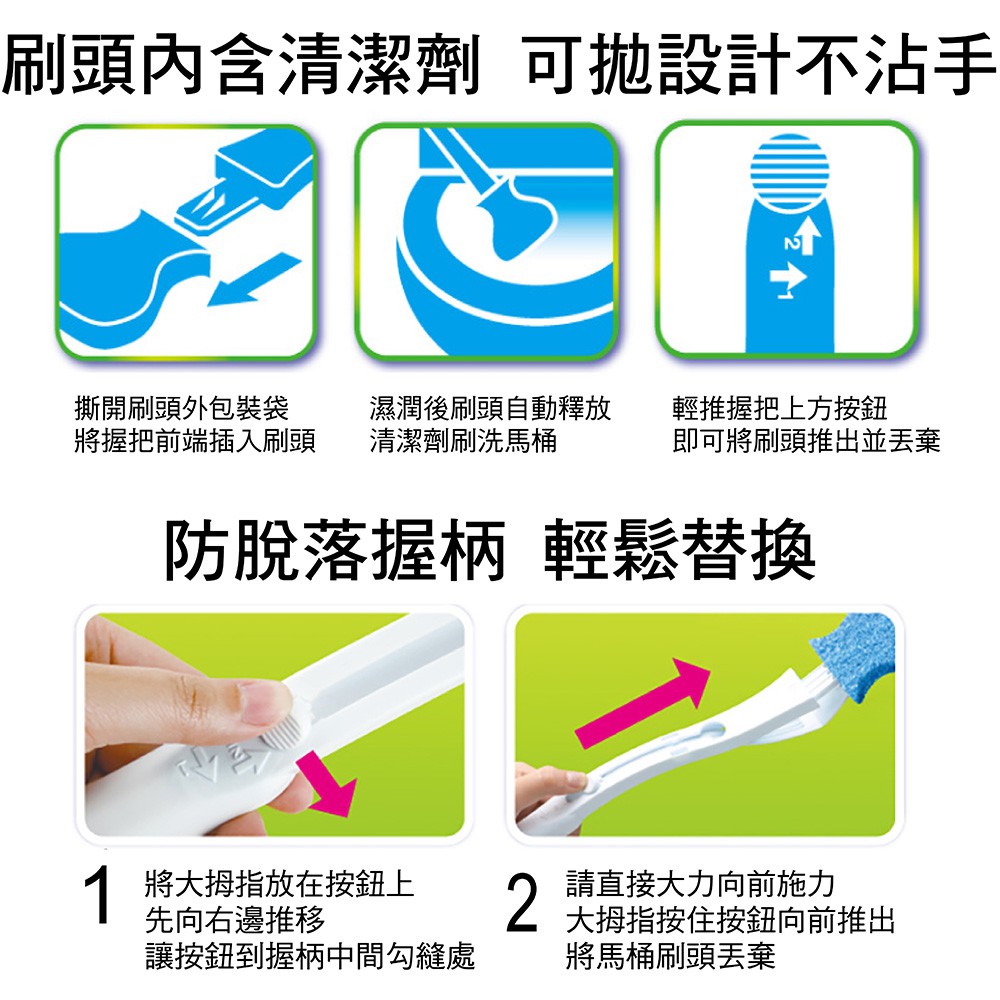 刷頭內含清潔劑 可拋設計不沾手

2
1

撕開刷頭外包裝袋
將握把前端插入刷頭

濕潤後刷頭自動釋放
清潔劑刷洗馬桶

輕推握把上方按鈕
即可將刷頭推出並丟棄

防脫落握柄 輕鬆替換

1 將大拇指放在按鈕上
先向右邊推移
讓按鈕到握柄中間勾縫處

2 請直接大力向前施力
大拇指按住按鈕向前推出
將馬桶刷頭丟棄