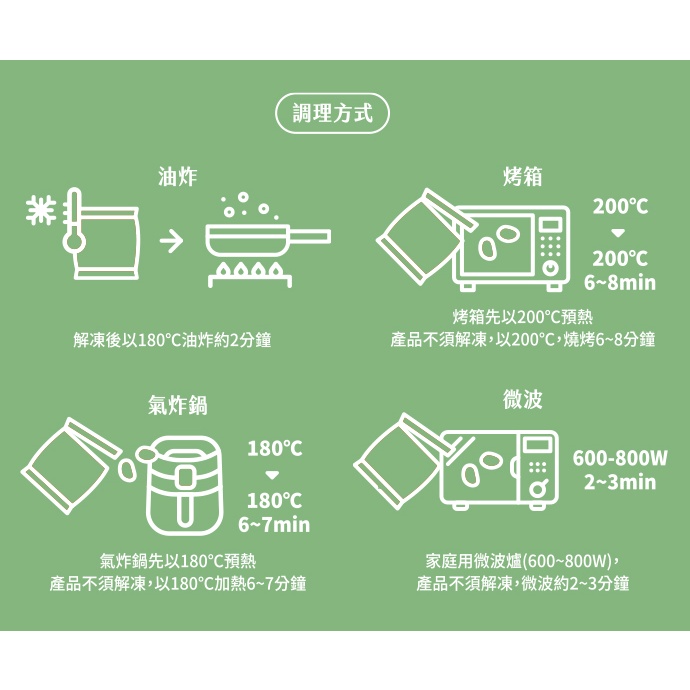 調理方式

油炸

解凍後以180°C油炸約2分鐘

烤箱

200°C
200°C
6~8min

烤箱先以200°C預熱
產品不須解凍，以200°C，燒烤6~8分鐘

氣炸鍋

180°C
180°C
6~7min

氣炸鍋先以180°C預熱
產品不須解凍，以180°C加熱6~7分鐘

微波

600-800W
2~3min

家庭用微波爐(600~800W)，
產品不須解凍，微波約2~3分鐘