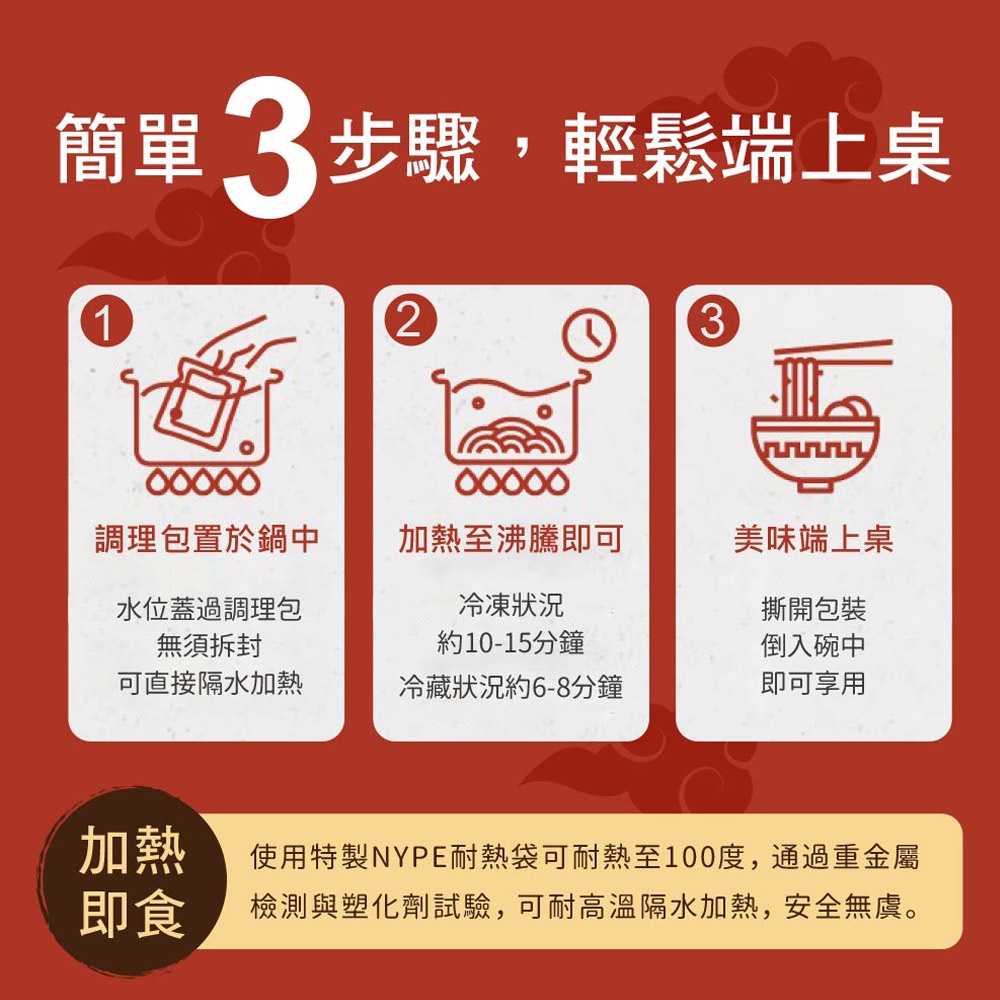 簡單3步驟，輕鬆端上桌

1
調理包置於鍋中
水位蓋過調理包
無須拆封
可直接隔水加熱

2
加熱至沸騰即可
冷凍狀況
約10-15分鐘
冷藏狀況約6-8分鐘

3
美味端上桌
撕開包裝
倒入碗中
即可享用

加熱即食
使用特製NYPE耐熱袋可耐熱至100度，通過重金屬檢測與塑化劑試驗，可耐高溫隔水加熱，安全無虞。