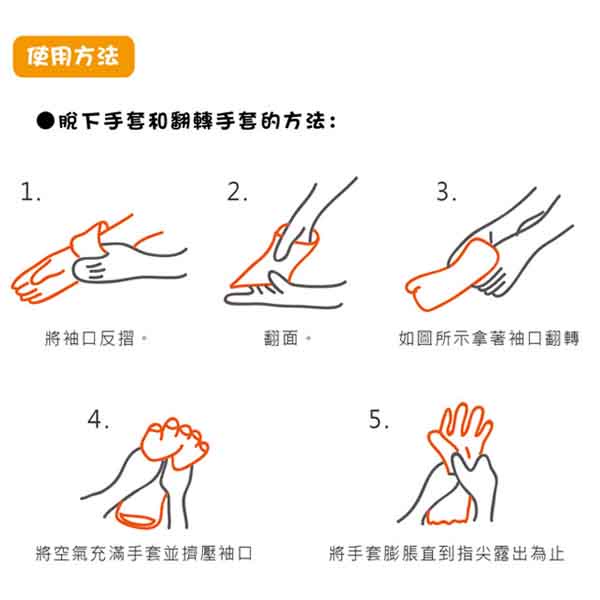 使用方法

●脫下手套和翻轉手套的方法：

1.

將袖口反摺。

2.

翻面。

3.

如圖所示拿著袖口翻轉

4.

將空氣充滿手套並擠壓袖口

5.

將手套膨脹直到指尖露出為止