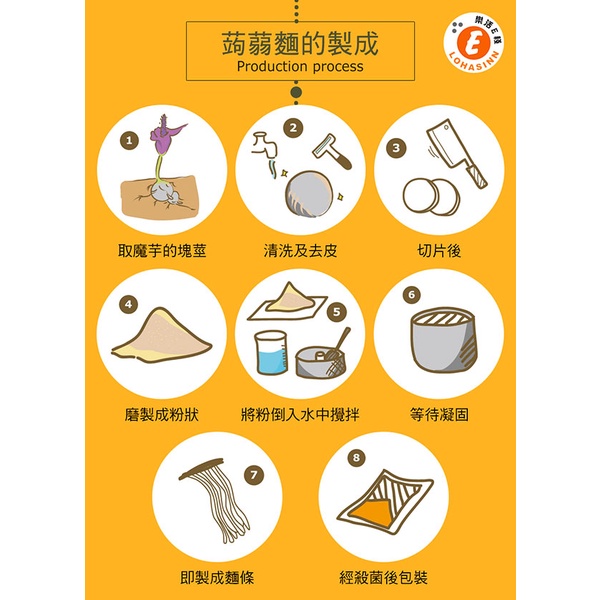 蒟蒻麵的製成
Production process

樂活E棧
E
LOHASINN

1
取魔芋的塊莖

2
清洗及去皮

3
切片後

4
磨製成粉狀

5
將粉倒入水中攪拌

6
等待凝固

7
即製成麵條

8
經殺菌後包裝