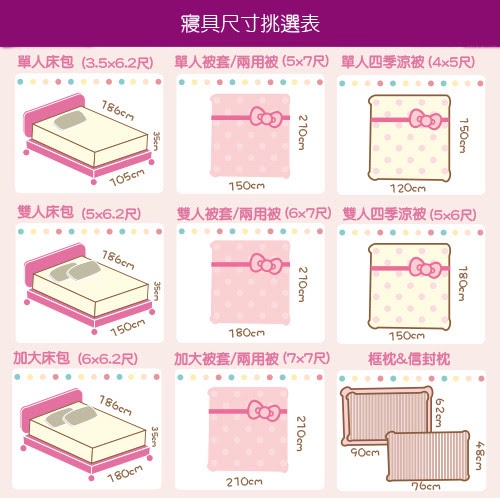 寢具尺寸挑選表

單人床包 (3.5x6.2尺)

186cm
35cm
105cm

單人被套/兩用被 (5x7尺)

210cm
150cm

單人四季涼被 (4x5尺)

150cm
120cm

雙人床包 (5x6.2尺)

186cm
35cm
150cm

雙人被套/兩用被 (6x7尺)

210cm
180cm

雙人四季涼被 (5x6尺)

180cm
150cm

加大床包 (6x6.2尺)

186cm
35cm
180cm

加大被套/兩用被 (7x7尺)

210cm
210cm

框枕&信封枕

62cm
90cm
48cm
76cm