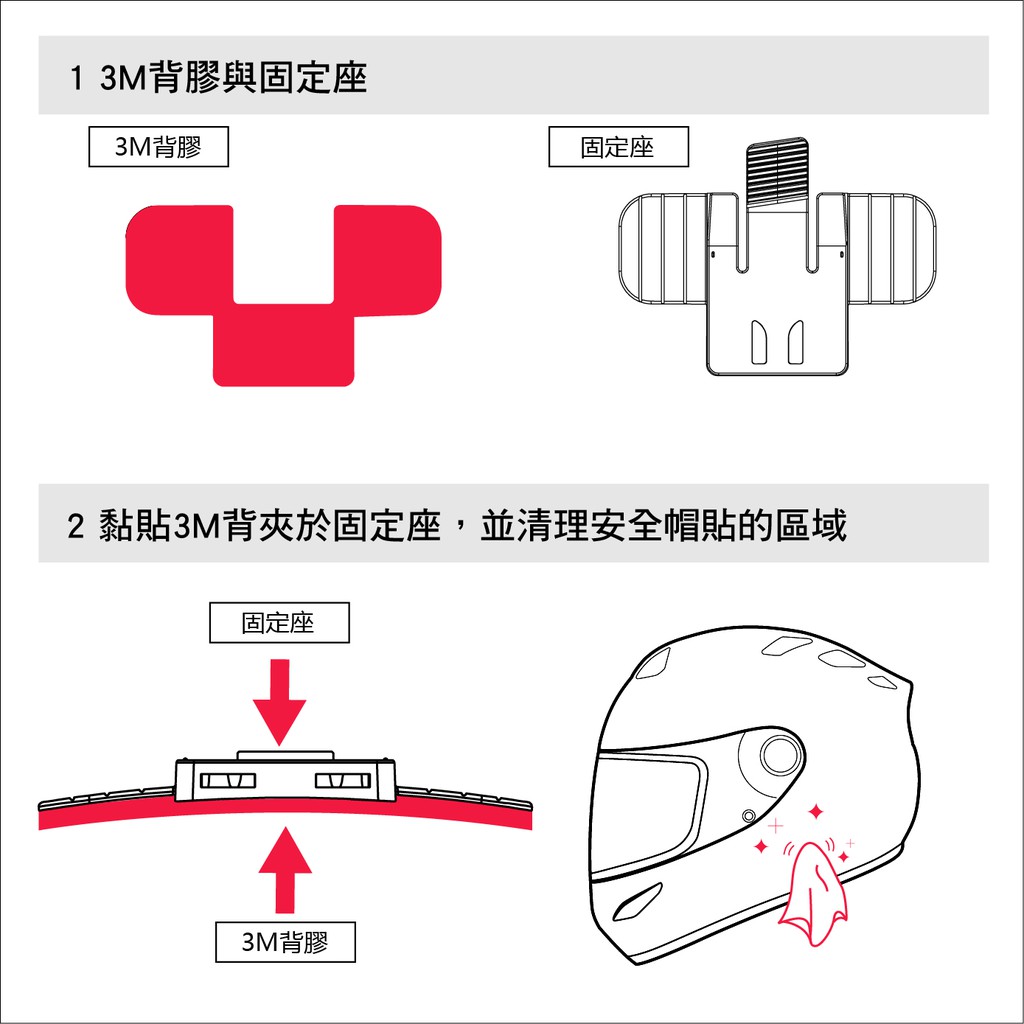 1 3M背膠與固定座

3M背膠

固定座

2 黏貼3M背夾於固定座，並清理安全帽貼的區域

固定座

3M背膠