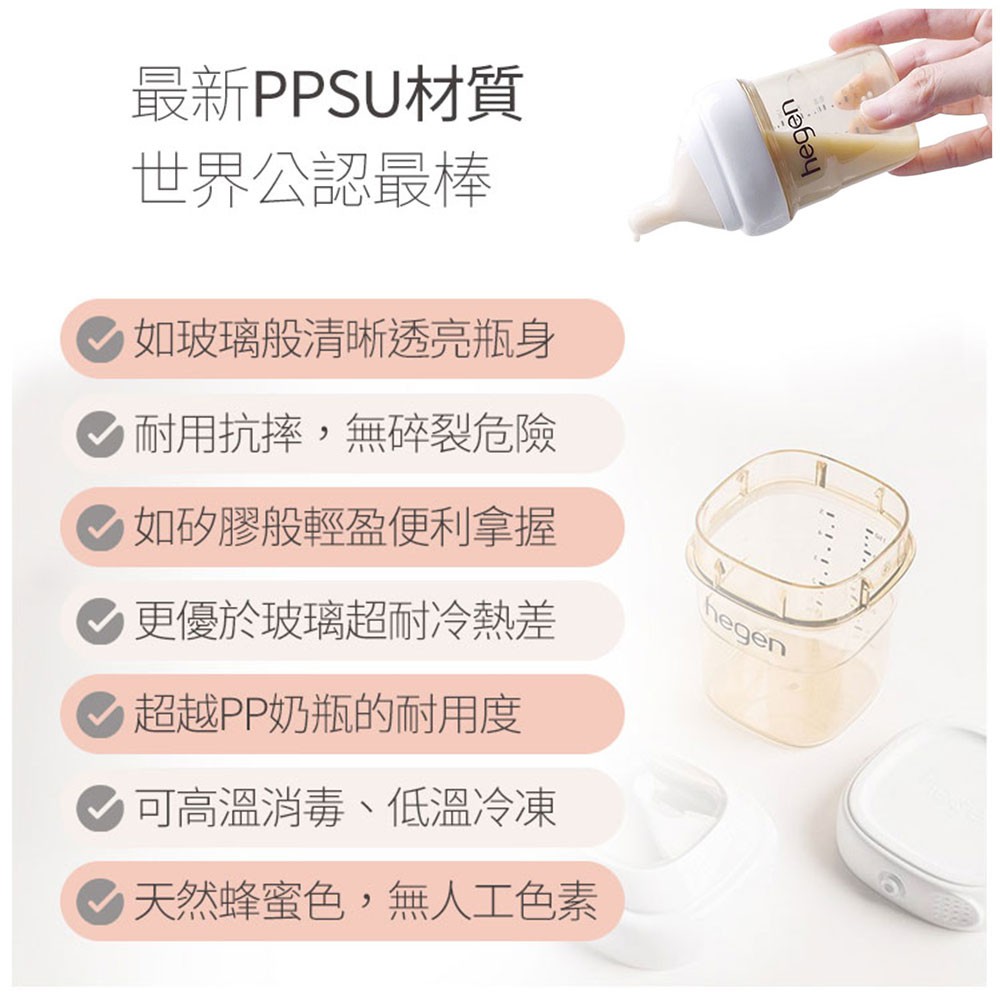 最新PPSU材質
世界公認最棒

hegen

如玻璃般清晰透亮瓶身

耐用抗摔，無碎裂危險

如矽膠般輕盈便利拿握

更優於玻璃超耐冷熱差

超越PP奶瓶的耐用度

可高溫消毒、低溫冷凍

天然蜂蜜色，無人工色素

hegen