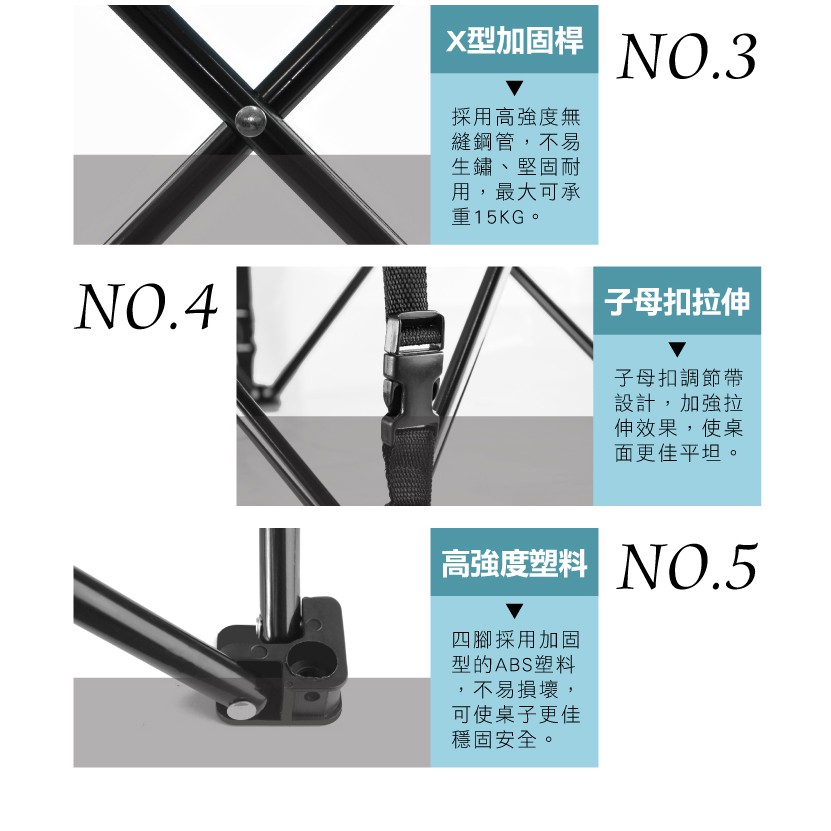 X型加固桿

NO.3

▼

採用高強度無縫鋼管，不易生鏽、堅固耐用，最大可承重15KG。

NO.4

子母扣拉伸

▼

子母扣調節帶設計，加強拉伸效果，使桌面更佳平坦。

高強度塑料

NO.5

▼

四腳採用加固型的ABS塑料，不易損壞，可使桌子更佳穩固安全。