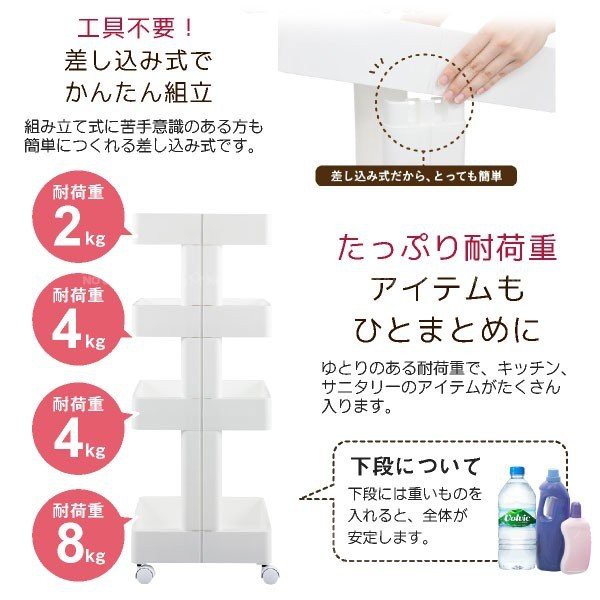 工具不要！
差し込み式で
かんたん組立

組み立て式に苦手意識のある方も簡単につくれる差し込み式です。

差し込み式だから、とっても簡単

耐荷重
2kg

耐荷重
4kg

耐荷重
4kg

耐荷重
8kg

たっぷり耐荷重
アイテムも
ひとまとめに

ゆとりのある耐荷重で、キッチン、サニタリーのアイテムがたくさん入ります。

下段について
下段には重いものを入れると、全体が安定します。

Volvic