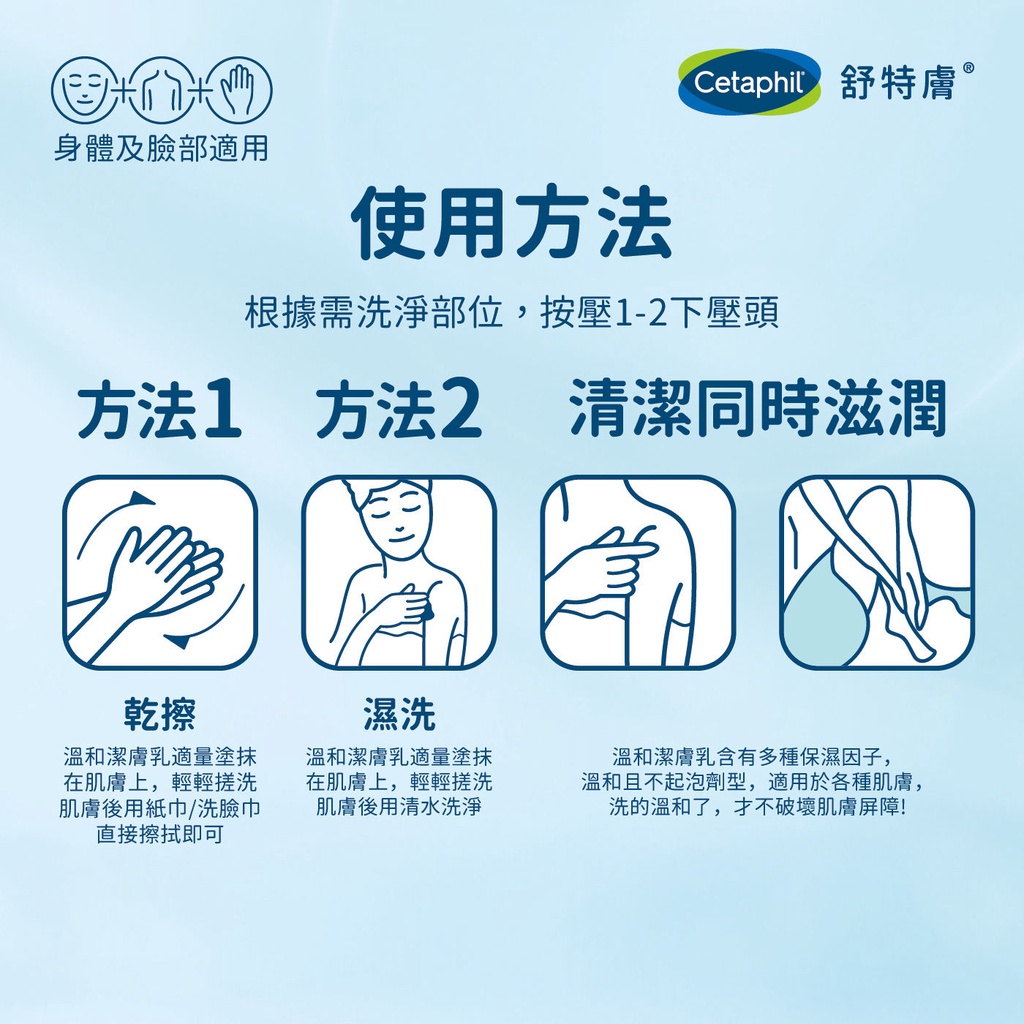 身體及臉部適用

Cetaphil 舒特膚®

使用方法

根據需洗淨部位，按壓1-2下壓頭

方法1

方法2

清潔同時滋潤

乾擦

溫和潔膚乳適量塗抹在肌膚上，輕輕搓洗肌膚後用紙巾/洗臉巾直接擦拭即可

濕洗

溫和潔膚乳適量塗抹在肌膚上，輕輕搓洗肌膚後用清水洗淨

溫和潔膚乳含有多種保濕因子，溫和且不起泡劑型，適用於各種肌膚，洗的溫和了，才不破壞肌膚屏障!