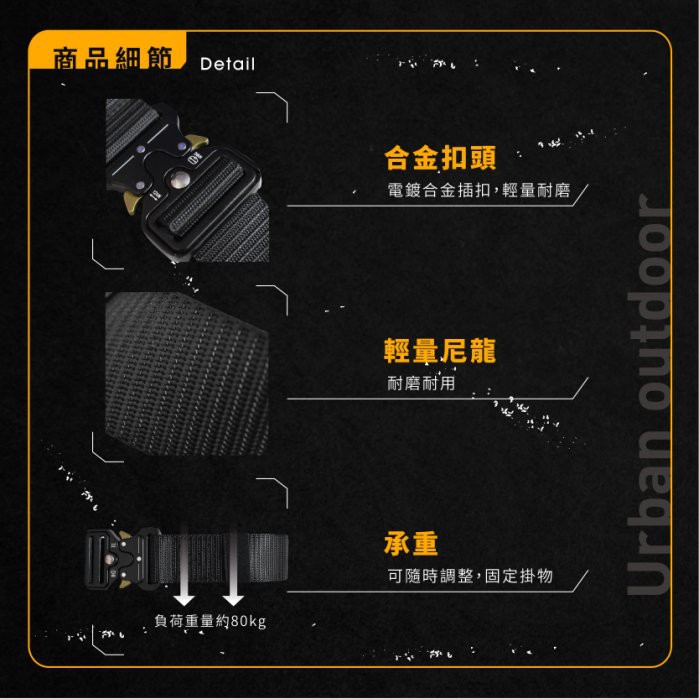 商品細節 Detail

合金扣頭
電鍍合金插扣，輕量耐磨

輕量尼龍
耐磨耐用

承重
可隨時調整，固定掛物

負荷重量約80kg

Urban outdoor