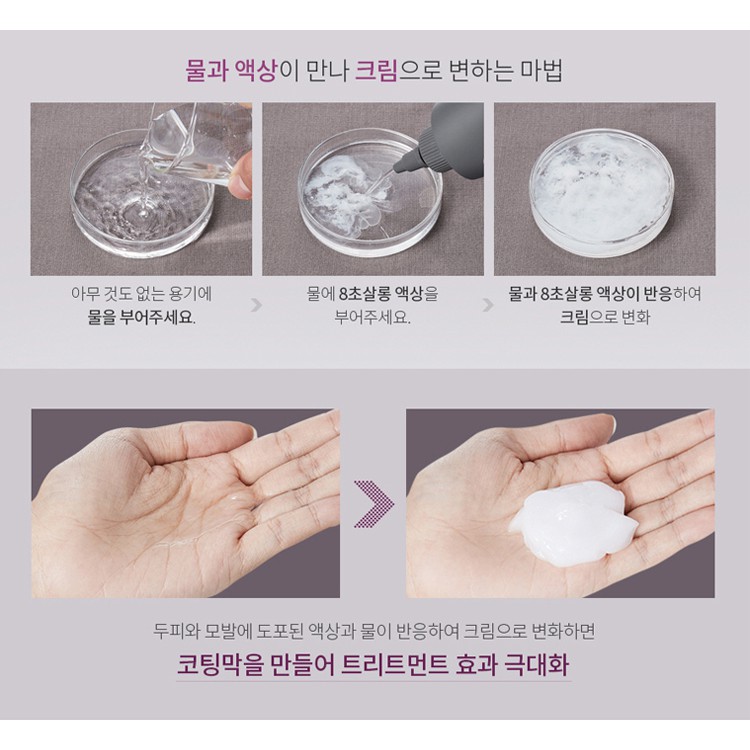 물과 액상이 만나 크림으로 변하는 마법

아무 것도 없는 용기에 물을 부어주세요.

물에 8초살롱 액상을 부어주세요.

물과 8초살롱 액상이 반응하여 크림으로 변화

두피와 모발에 도포된 액상과 물이 반응하여 크림으로 변화하면

코팅막을 만들어 트리트먼트 효과 극대화