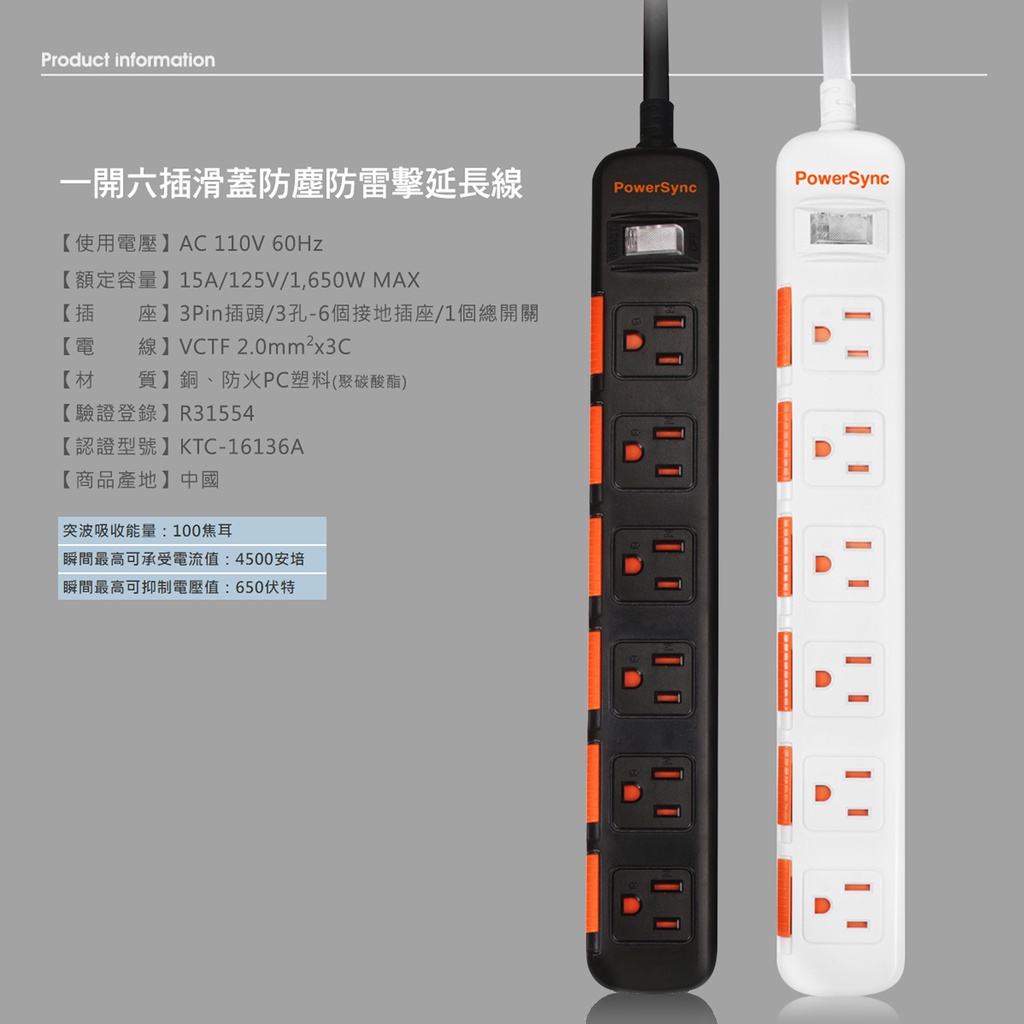 Product information

一開六插滑蓋防塵防雷擊延長線

【使用電壓】AC 110V 60Hz
【額定容量】15A/125V/1,650W MAX
【插　　座】3Pin插頭/3孔-6個接地插座/1個總開關
【電　　線】VCTF 2.0mm$^2$x3C
【材　　質】銅、防火PC塑料(聚碳酸酯)
【驗證登錄】R31554
【認證型號】KTC-16136A
【商品產地】中國

突波吸收能量：100焦耳
瞬間最高可承受電流值：4500安培
瞬間最高可抑制電壓值：650伏特

PowerSync

PowerSync