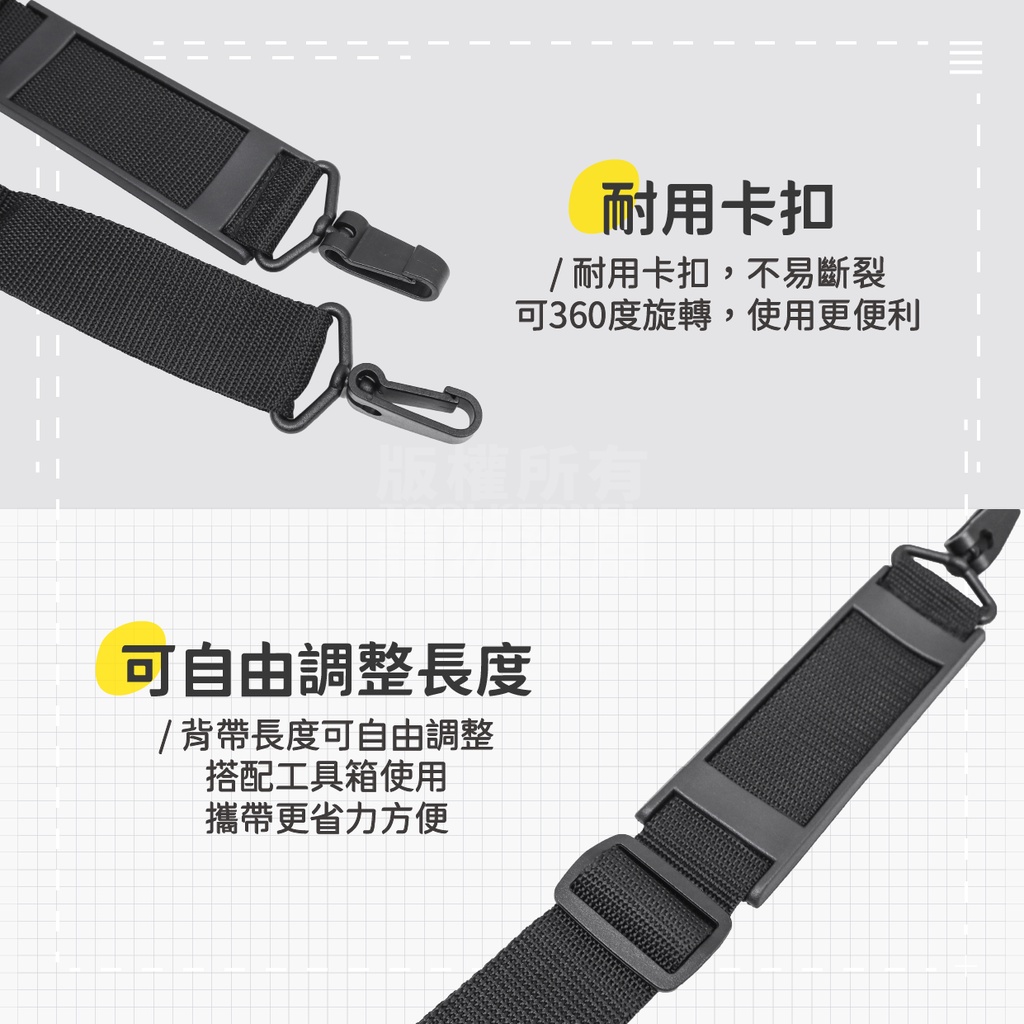 耐用卡扣

/ 耐用卡扣，不易斷裂
可360度旋轉，使用更便利

版權所有

可自由調整長度

/ 背帶長度可自由調整
搭配工具箱使用
攜帶更省力方便