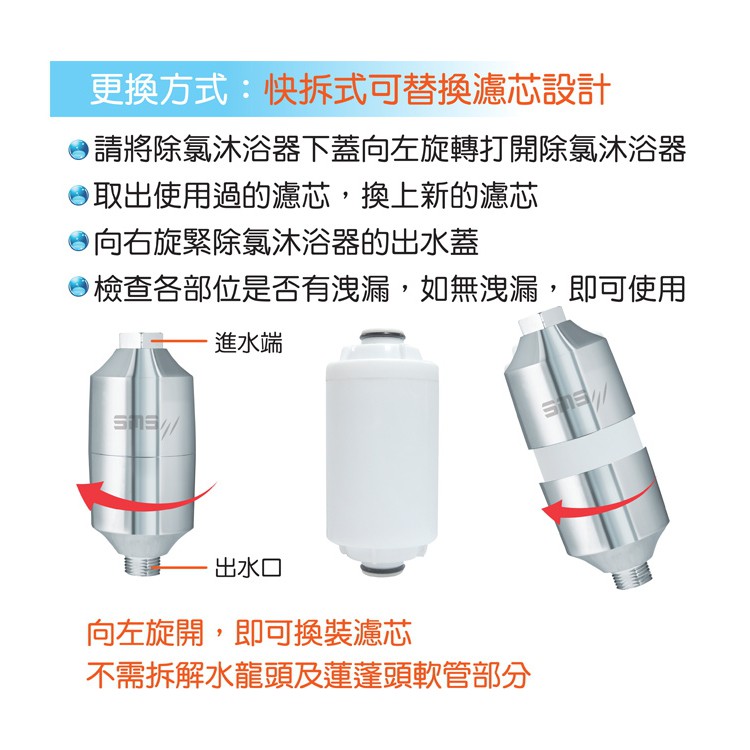 更換方式：快拆式可替換濾芯設計

請將除氯沐浴器下蓋向左旋轉打開除氯沐浴器
取出使用過的濾芯，換上新的濾芯
向右旋緊除氯沐浴器的出水蓋
檢查各部位是否有洩漏，如無洩漏，即可使用

進水端
SMS
出水口
SMS

向左旋開，即可換裝濾芯
不需拆解水龍頭及蓮蓬頭軟管部分