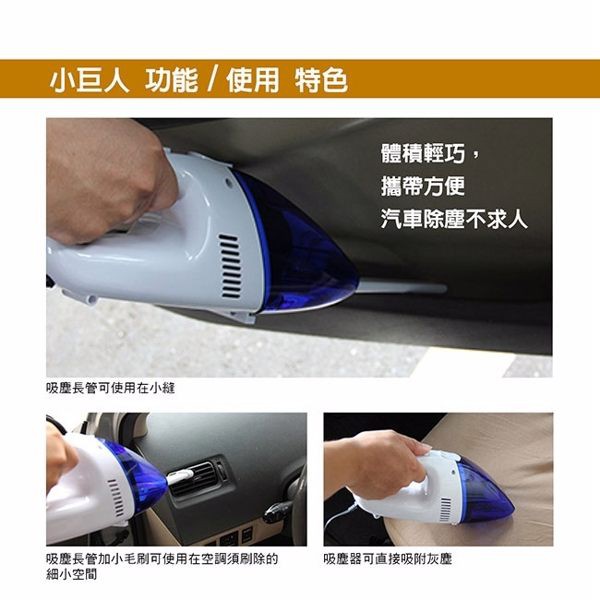 小巨人 功能 / 使用 特色

體積輕巧，
攜帶方便
汽車除塵不求人

吸塵長管可使用在小縫

吸塵長管加小毛刷可使用在空調須刷除的細小空間

吸塵器可直接吸附灰塵