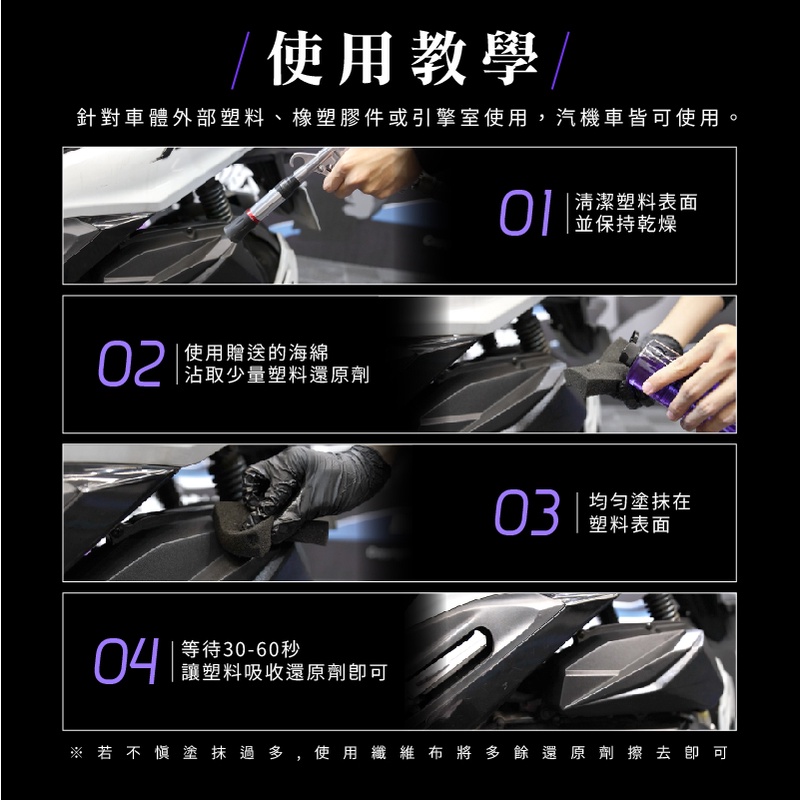 / 使用教學 /

針對車體外部塑料、橡塑膠件或引擎室使用，汽機車皆可使用。

01 清潔塑料表面
並保持乾燥

02 使用贈送的海綿
沾取少量塑料還原劑

03 均勻塗抹在
塑料表面

04 等待30-60秒
讓塑料吸收還原劑即可

※ 若不慎塗抹過多，使用纖維布將多餘還原劑擦去即可