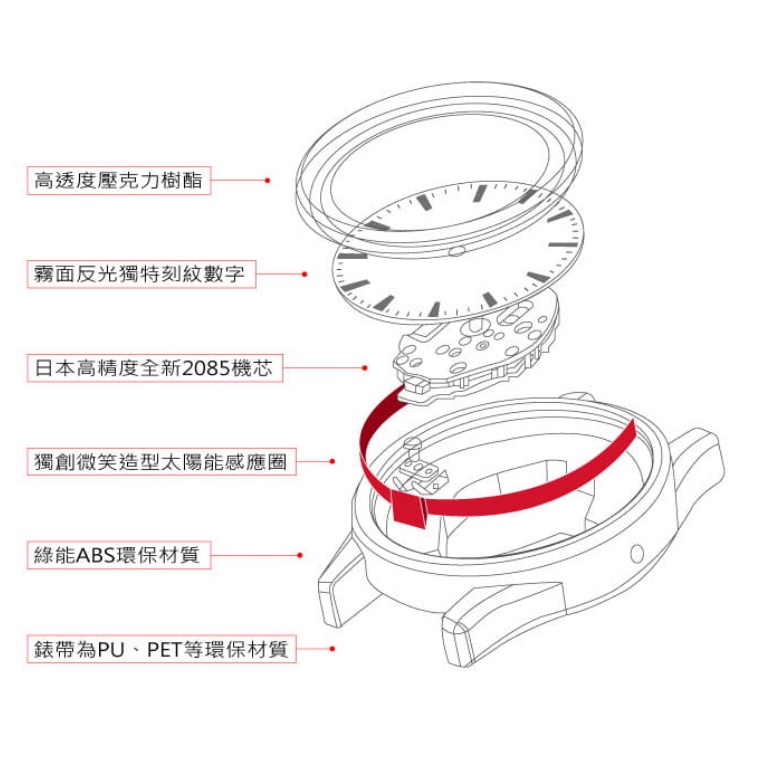 高透度壓克力樹酯

霧面反光獨特刻紋數字

日本高精度全新2085機芯

獨創微笑造型太陽能感應圈

綠能ABS環保材質

錶帶為PU、PET等環保材質