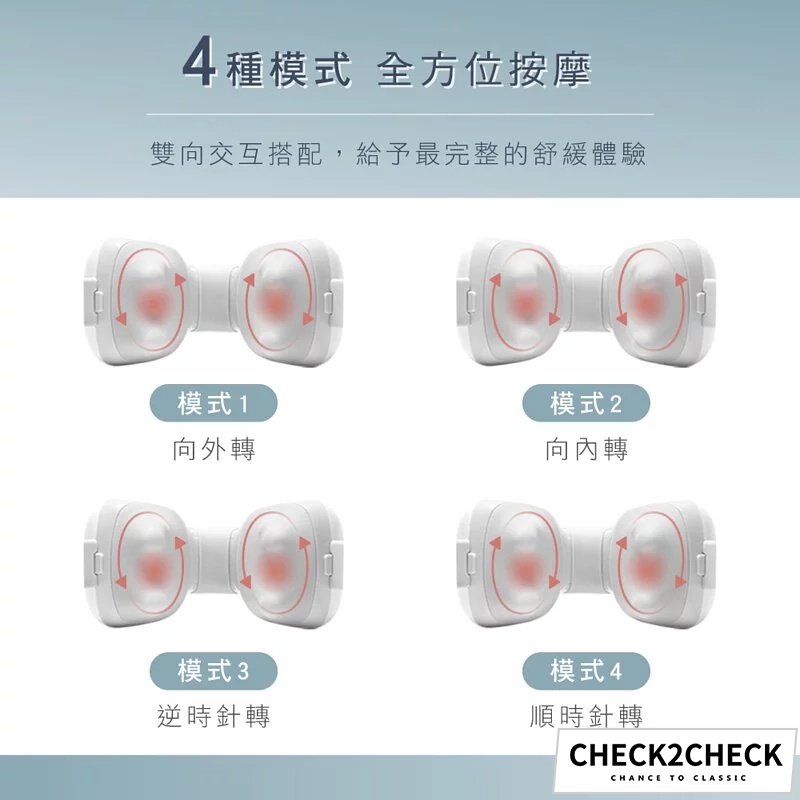 4種模式 全方位按摩

雙向交互搭配，給予最完整的舒緩體驗

模式1
向外轉

模式2
向內轉

模式3
逆時針轉

模式4
順時針轉

CHECK2CHECK
CHANCE TO CLASSIC