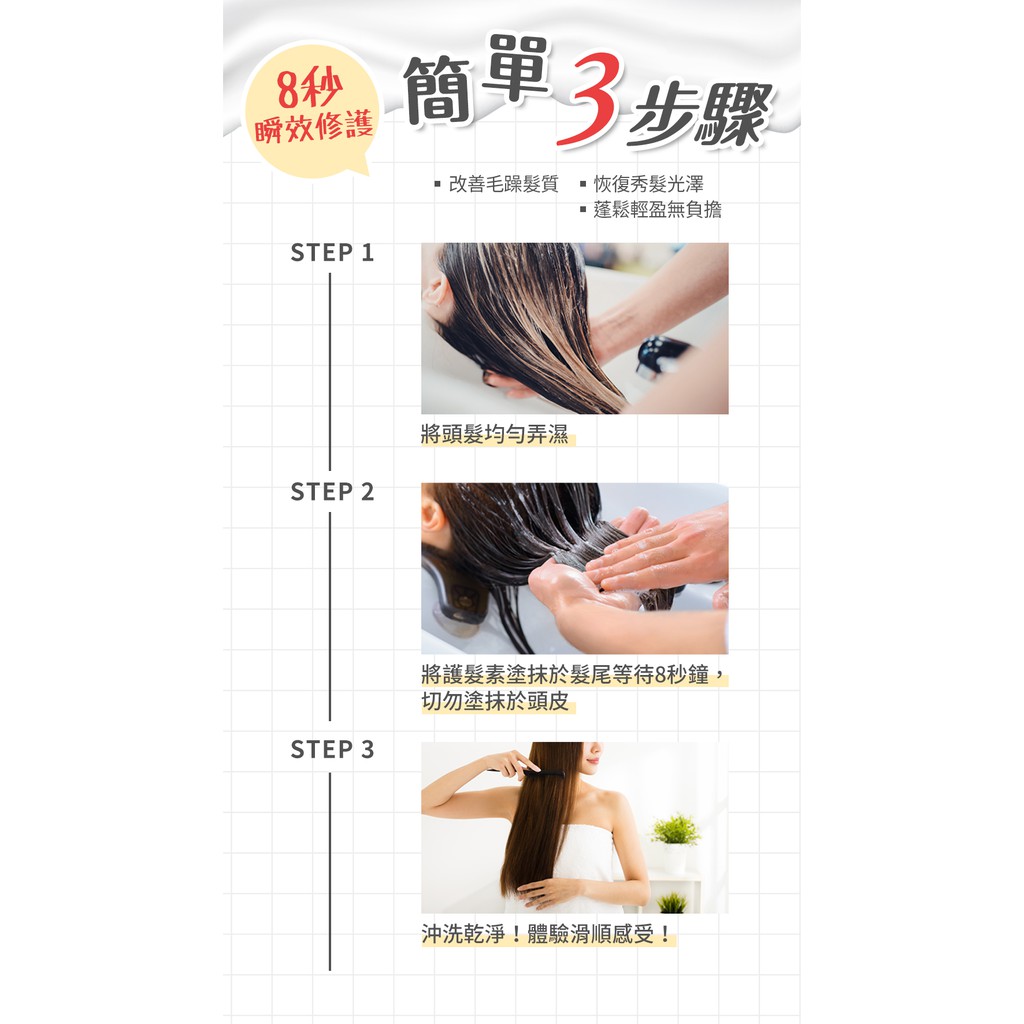 8秒
瞬效修護

簡單3步驟

▪ 改善毛躁髮質 ▪ 恢復秀髮光澤
▪ 蓬鬆輕盈無負擔

STEP 1

將頭髮均勻弄濕

STEP 2

將護髮素塗抹於髮尾等待8秒鐘，切勿塗抹於頭皮

STEP 3

沖洗乾淨！體驗滑順感受！