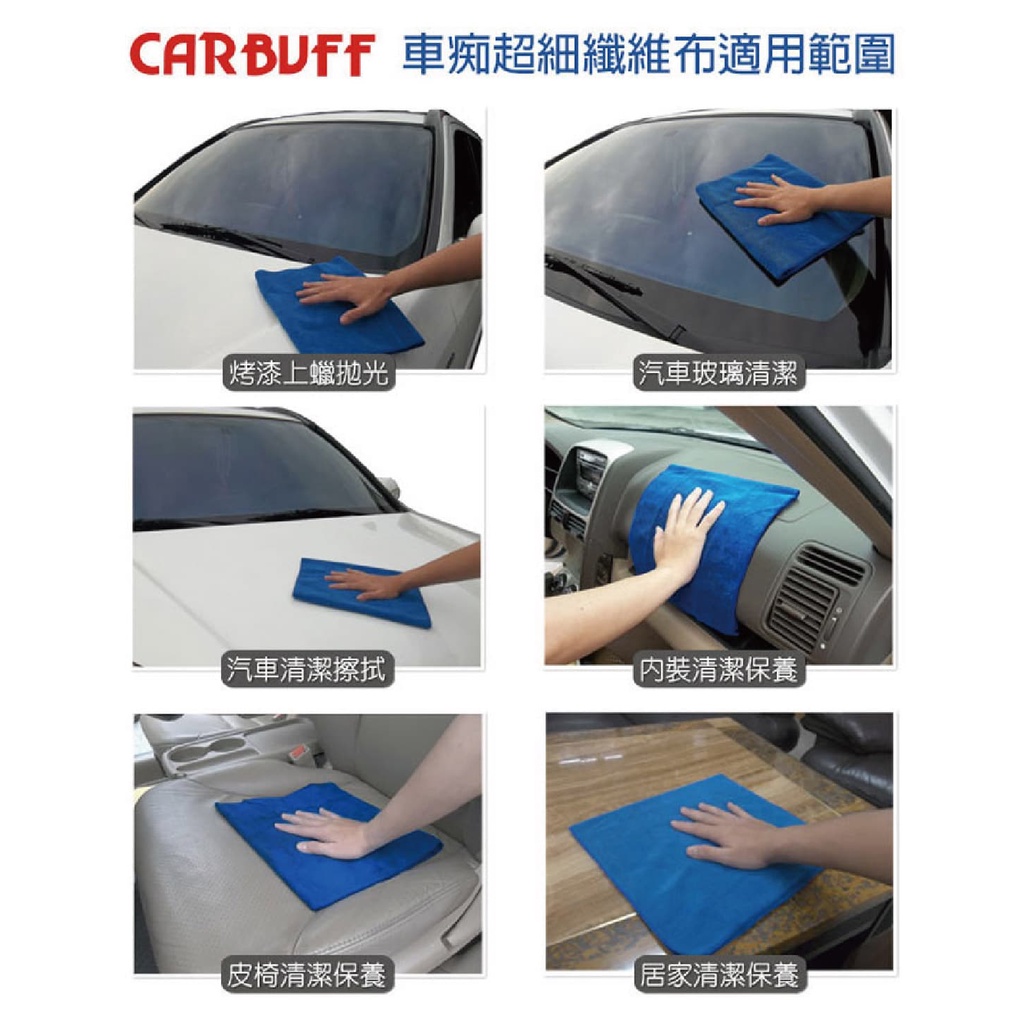 CARBUFF 車痴超細纖維布適用範圍

烤漆上蠟拋光

汽車玻璃清潔

汽車清潔擦拭

內裝清潔保養

皮椅清潔保養

居家清潔保養